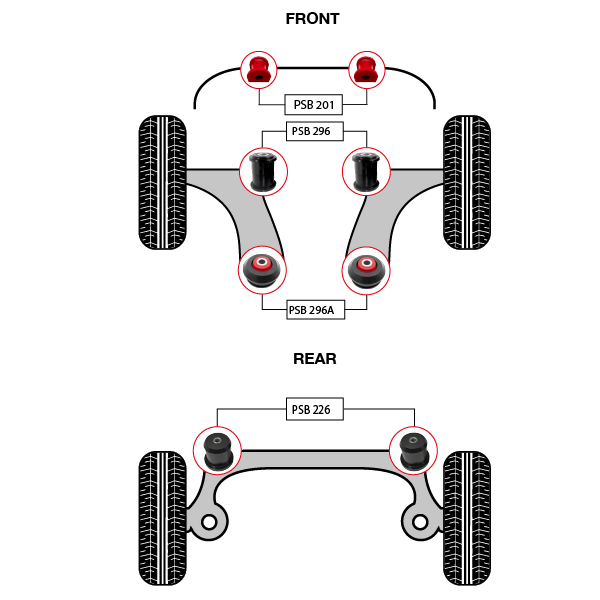 FRONT

PSB 201

PSB 296

PSB 296A

REAR

PSB 226