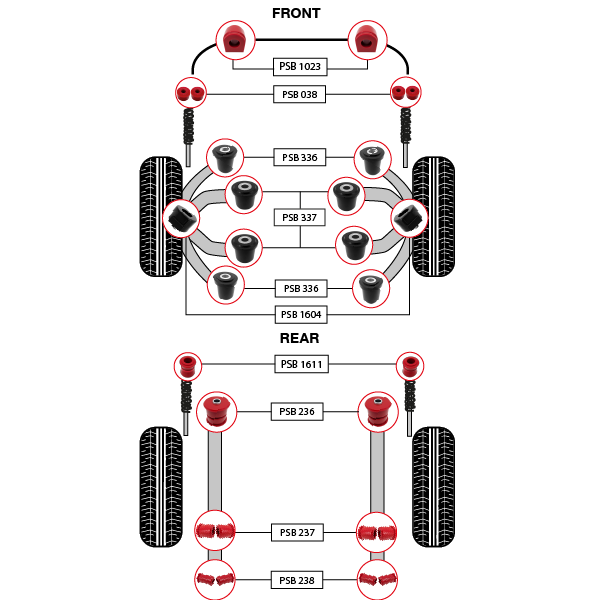 FRONT

PSB 1023

PSB 038

PSB 336

PSB 337

PSB 336

PSB 1604

REAR

PSB 1611

PSB 236

PSB 237

PSB 238