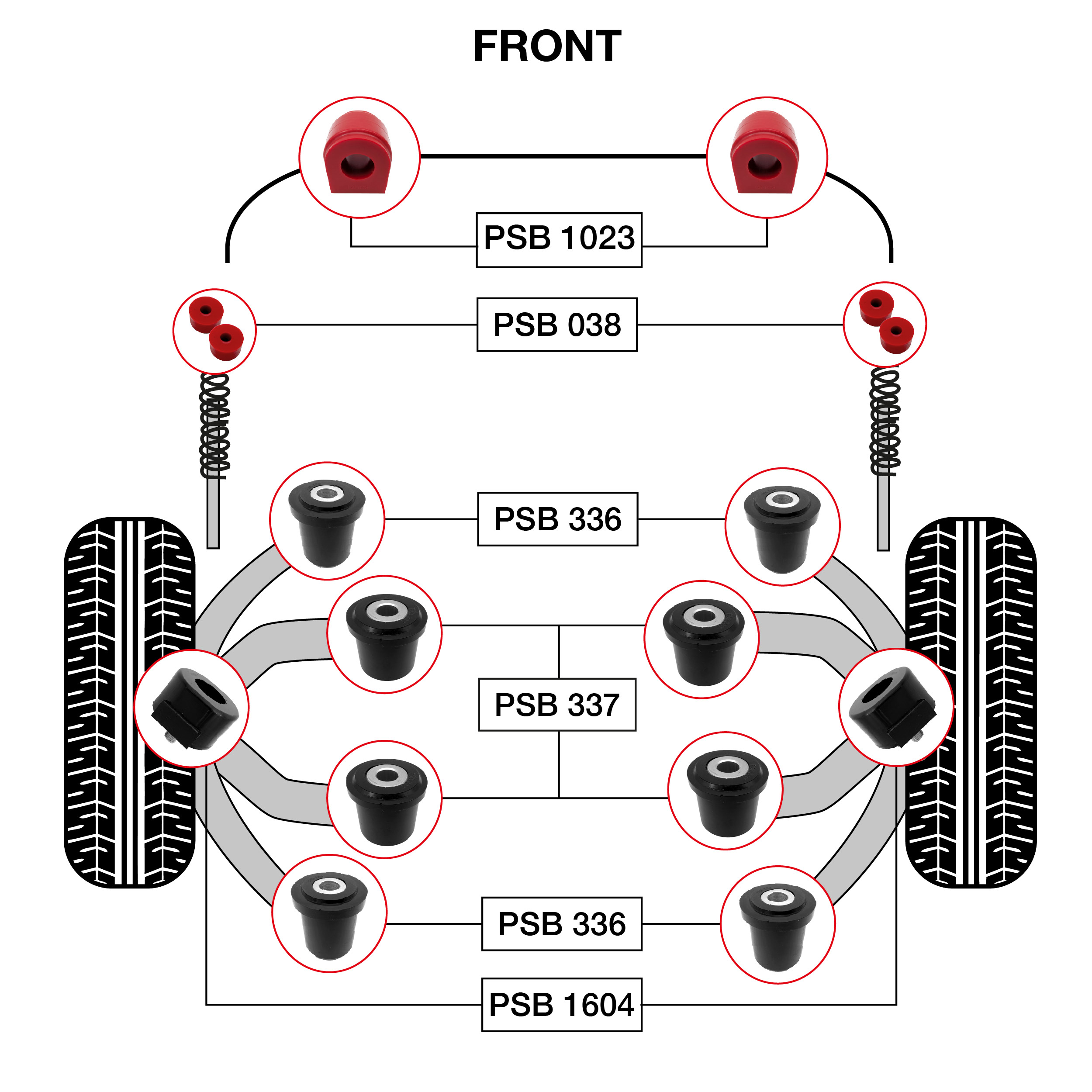 FRONT

PSB 1023

PSB 038

PSB 336

PSB 337

PSB 336

PSB 1604