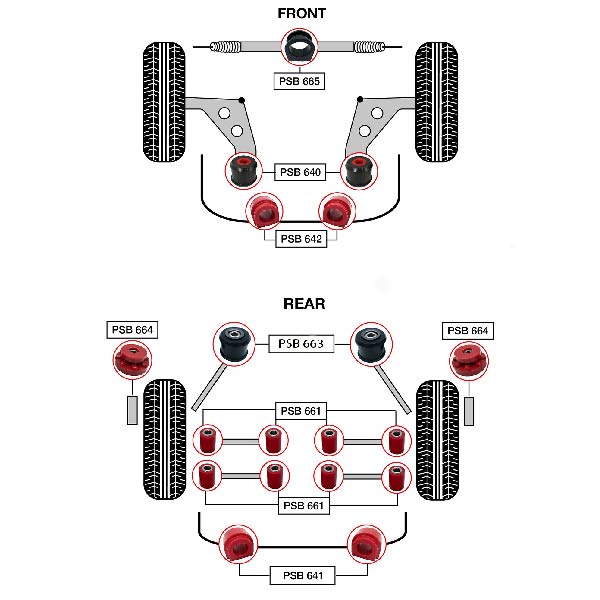 FRONT

PSB 665

PSB 640

PSB 642

REAR

PSB 664

PSB 663

PSB 664

PSB 661

PSB 661

PSB 641