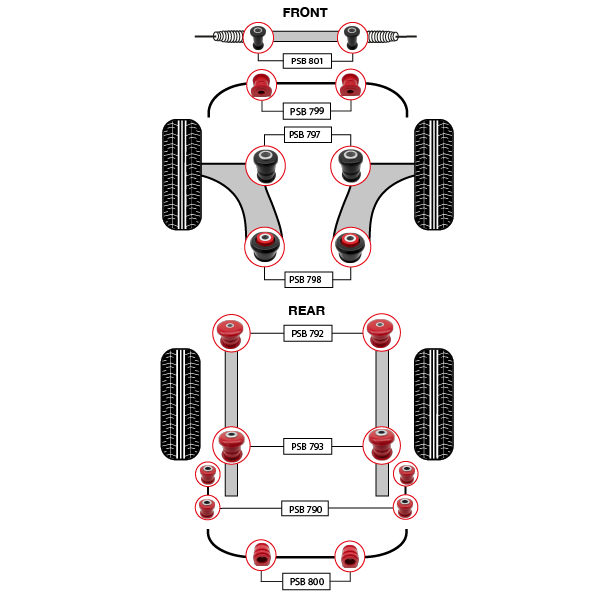 FRONT

PSB 801

PSB 799

PSB 797

PSB 798

REAR

PSB 792

PSB 793

PSB 790

PSB 800