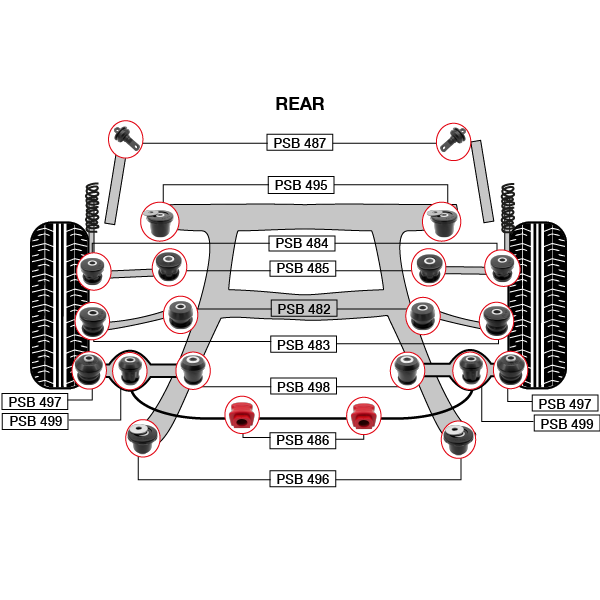 REAR

PSB 487

PSB 495

PSB 484

PSB 485

PSB 482

PSB 483

PSB 498

PSB 497

PSB 499

PSB 497

PSB 499

PSB 486

PSB 496