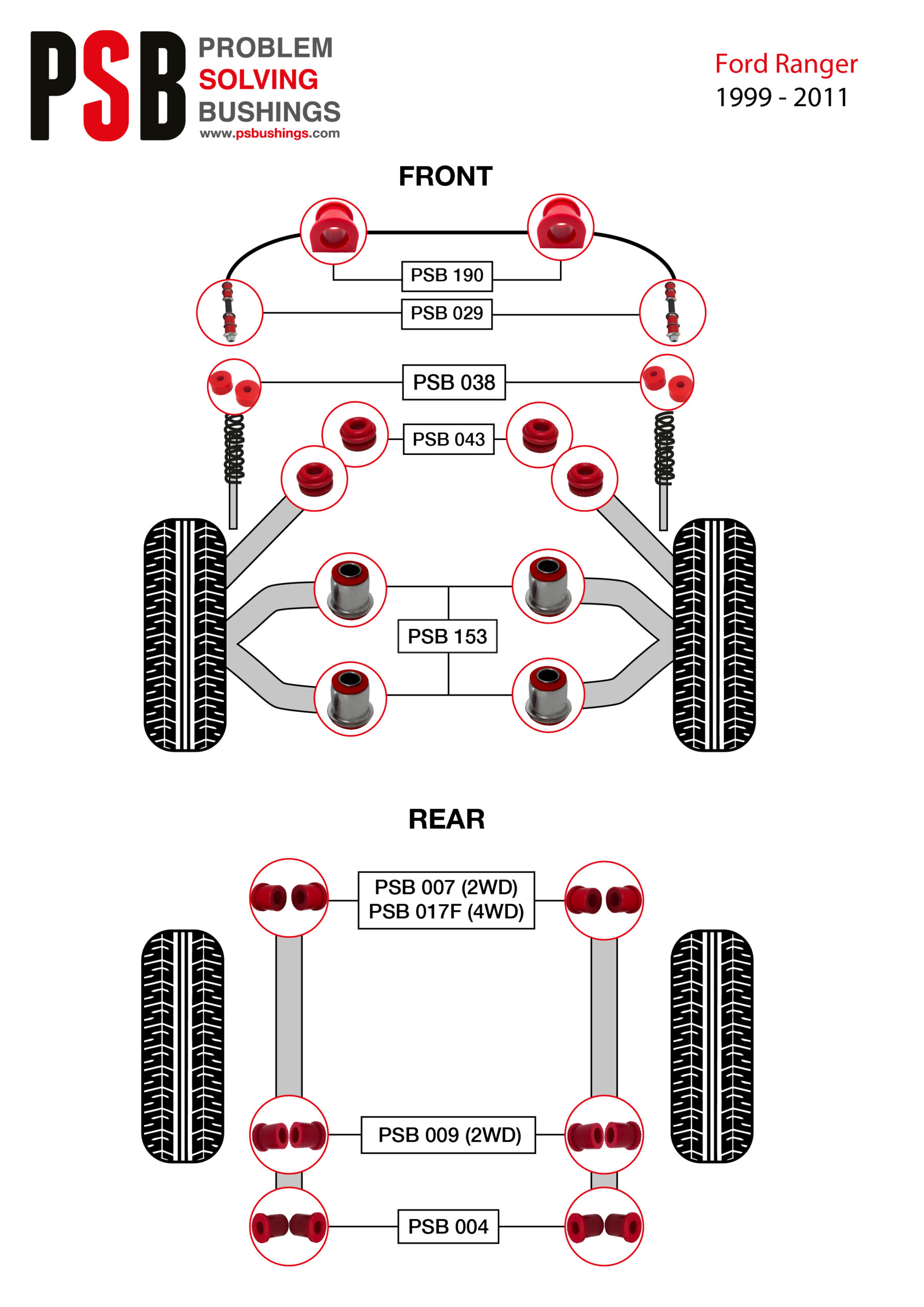 PSB PROBLEM SOLVING BUSHINGS
www.psbushings.com

Ford Ranger
1999 - 2011

FRONT

PSB 190

PSB 029

PSB 038

PSB 043

PSB 153

REAR

PSB 007 (2WD)
PSB 017F (4WD)

PSB 009 (2WD)

PSB 004