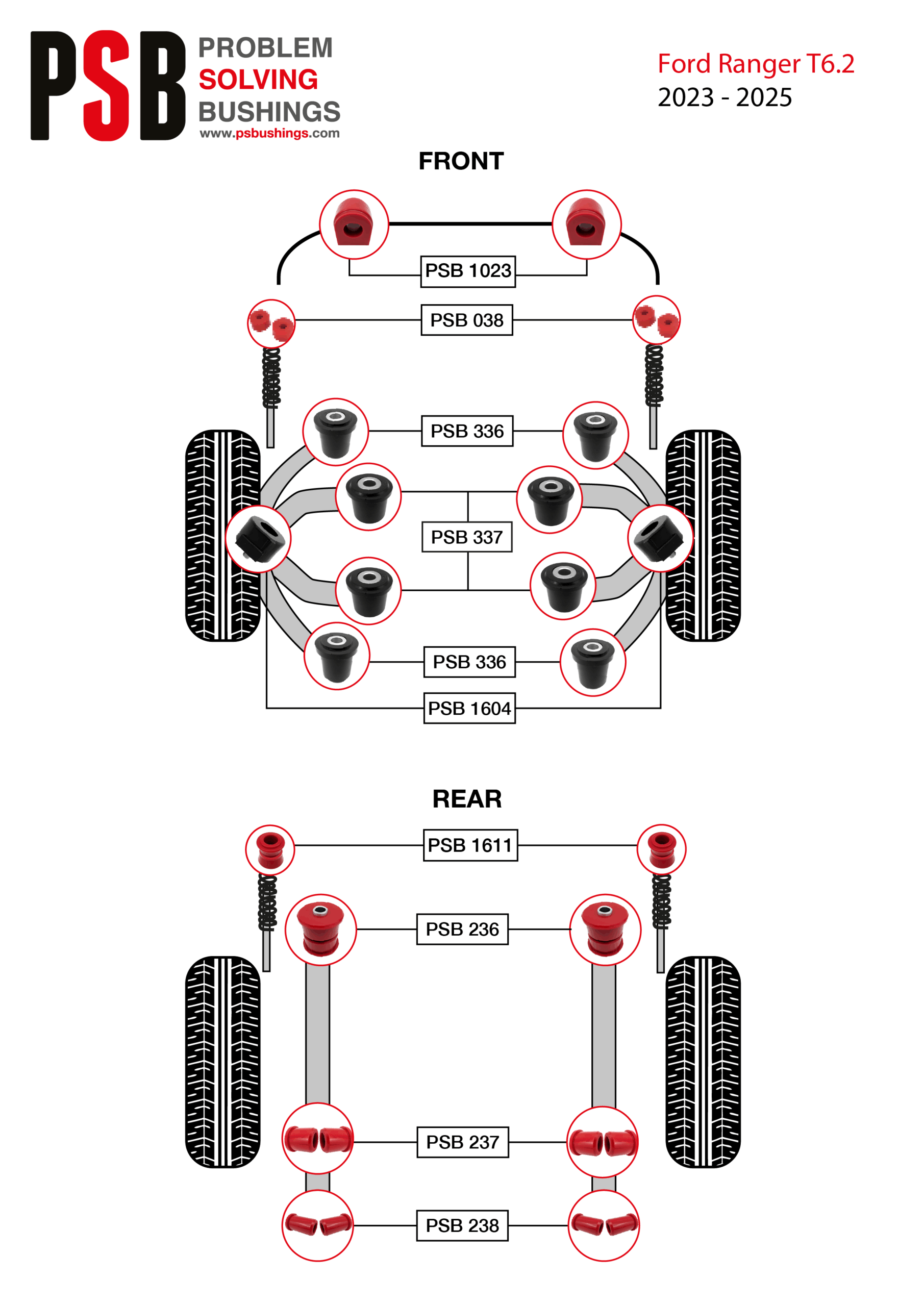 PSB PROBLEM SOLVING BUSHINGS
www.psbushings.com

Ford Ranger T6.2
2023 - 2025

FRONT

PSB 1023

PSB 038

PSB 336

PSB 337

PSB 336

PSB 1604

REAR

PSB 1611

PSB 236

PSB 237

PSB 238