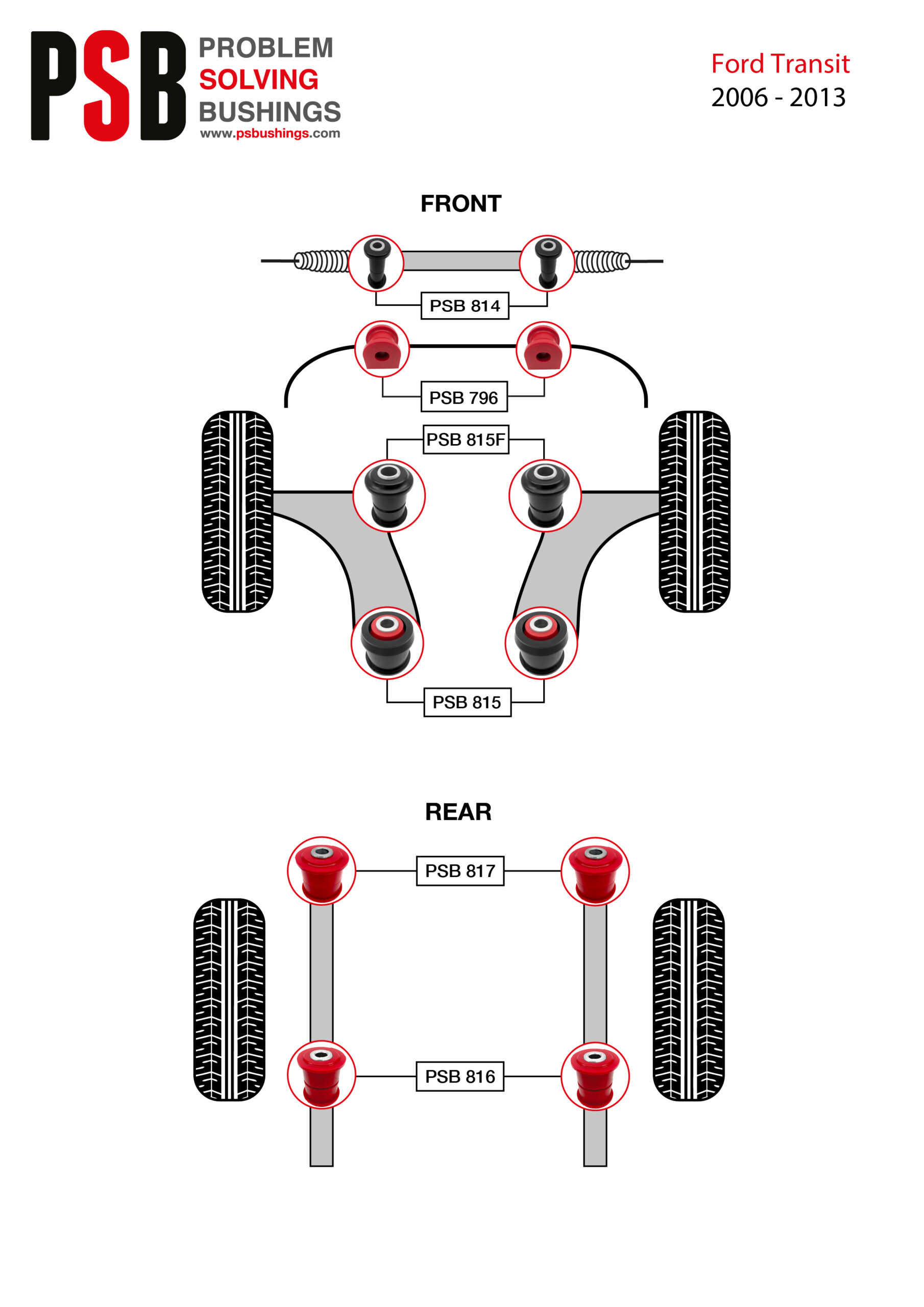 PSB PROBLEM SOLVING BUSHINGS
www.psbushings.com

Ford Transit
2006 - 2013

FRONT

PSB 814

PSB 796

PSB 815F

PSB 815

REAR

PSB 817

PSB 816