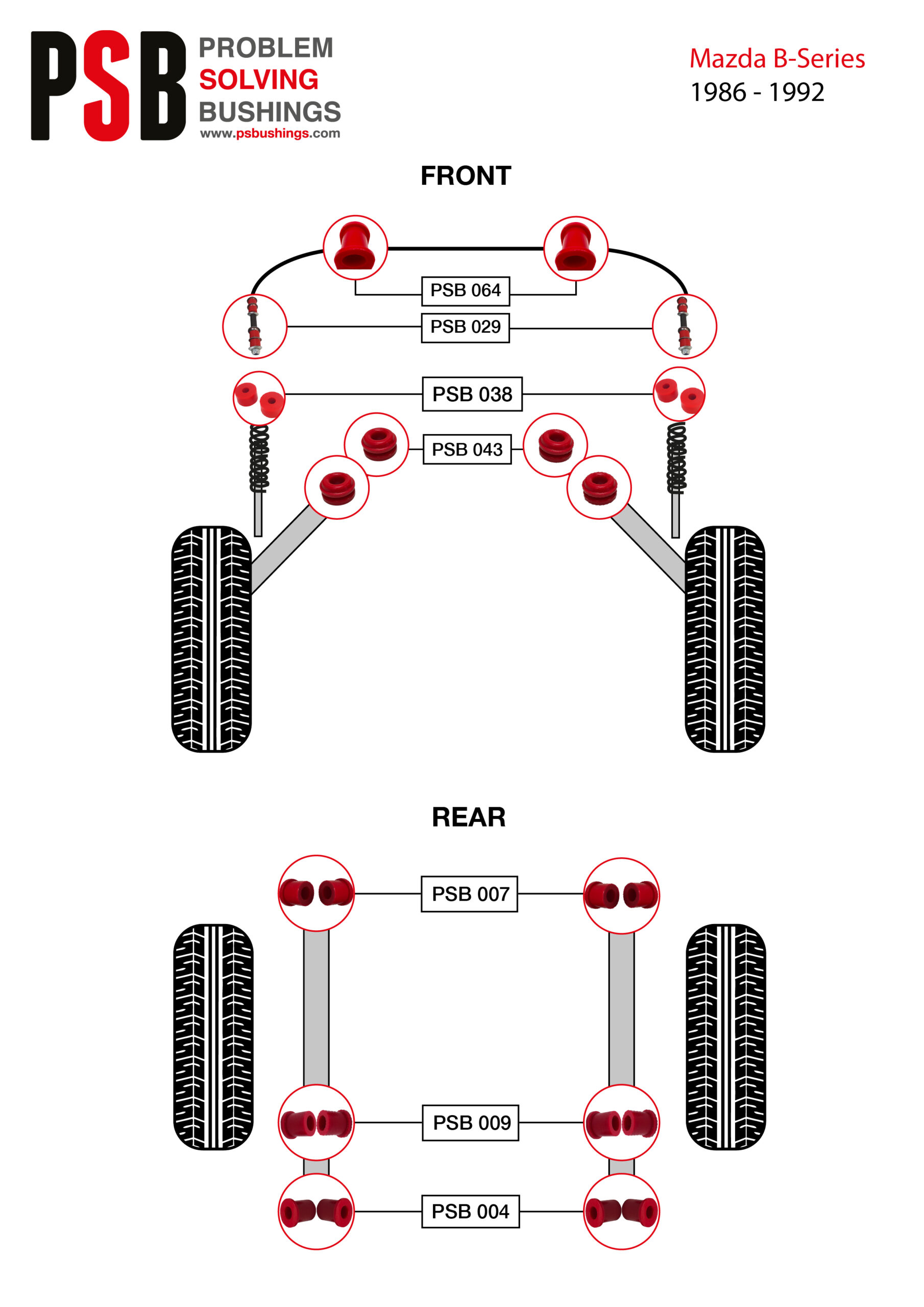 PSB PROBLEM SOLVING BUSHINGS
www.psbushings.com

Mazda B-Series
1986 - 1992

FRONT

PSB 064
PSB 029
PSB 038
PSB 043

REAR

PSB 007
PSB 009
PSB 004