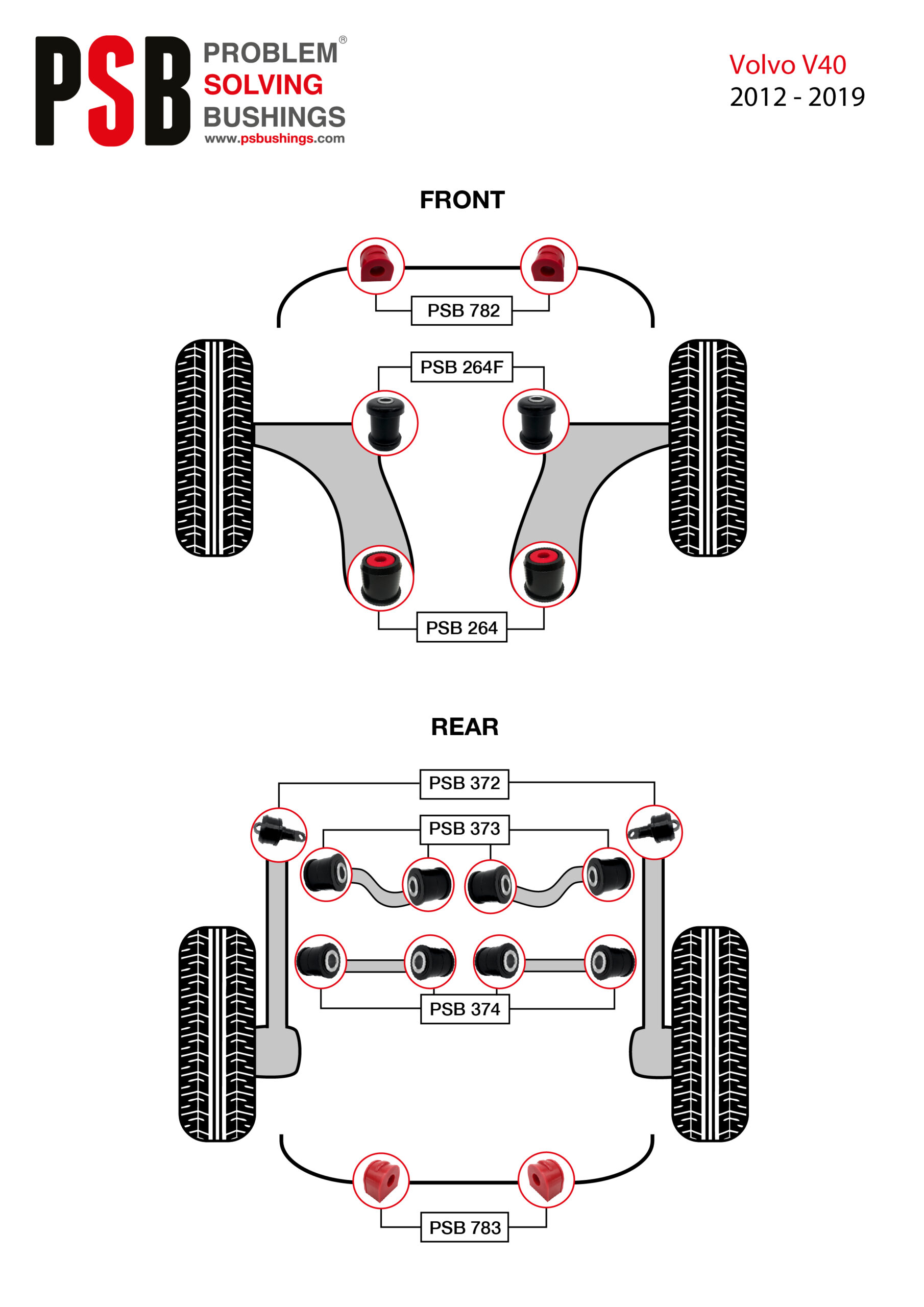 PSB PROBLEM® SOLVING BUSHINGS
www.psbushings.com

Volvo V40
2012 - 2019

FRONT

PSB 782

PSB 264F

PSB 264

REAR

PSB 372

PSB 373

PSB 374

PSB 783