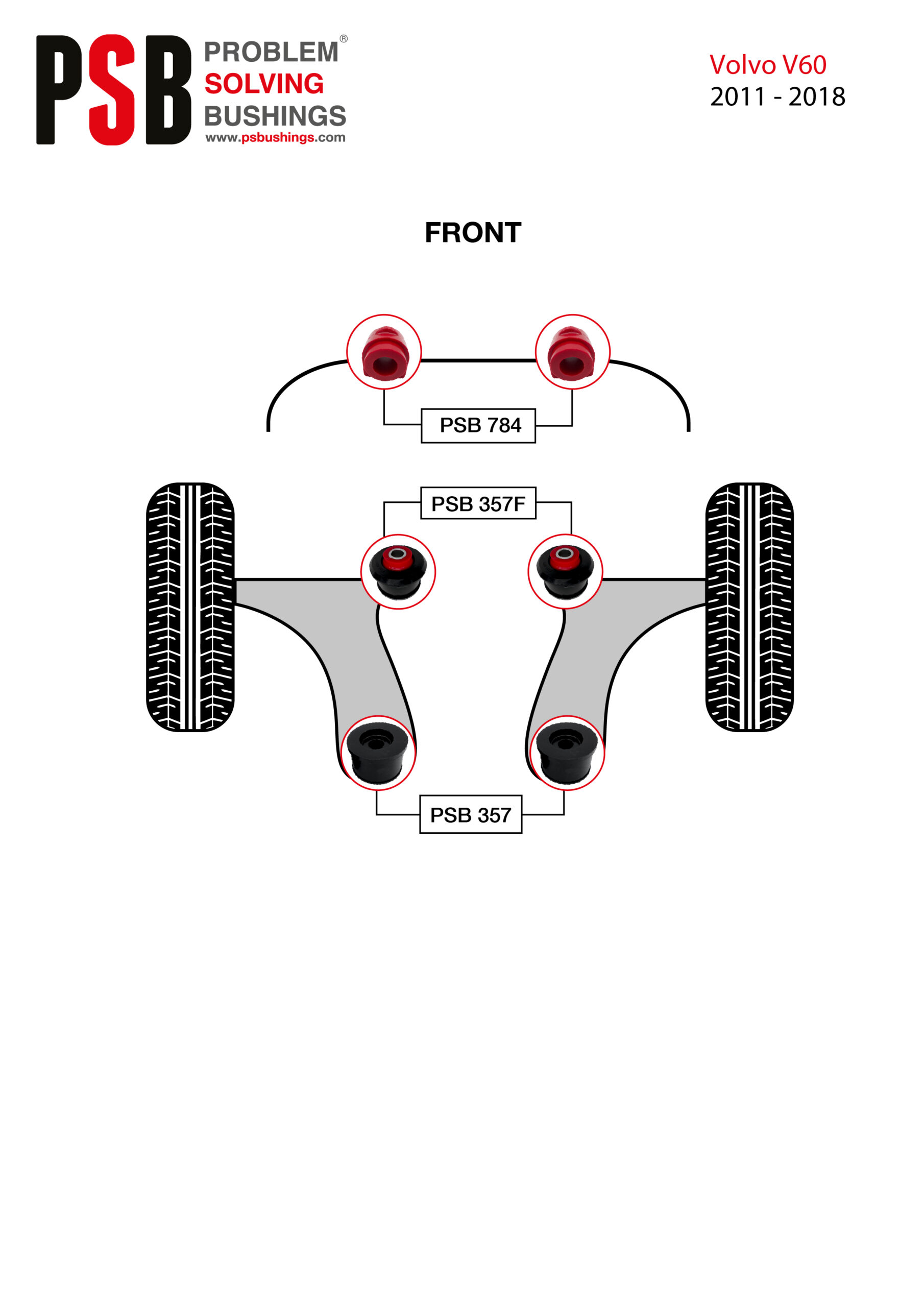 PSB PROBLEM® SOLVING BUSHINGS www.psbushings.com

Volvo V60
2011 - 2018

FRONT

PSB 784

PSB 357F

PSB 357