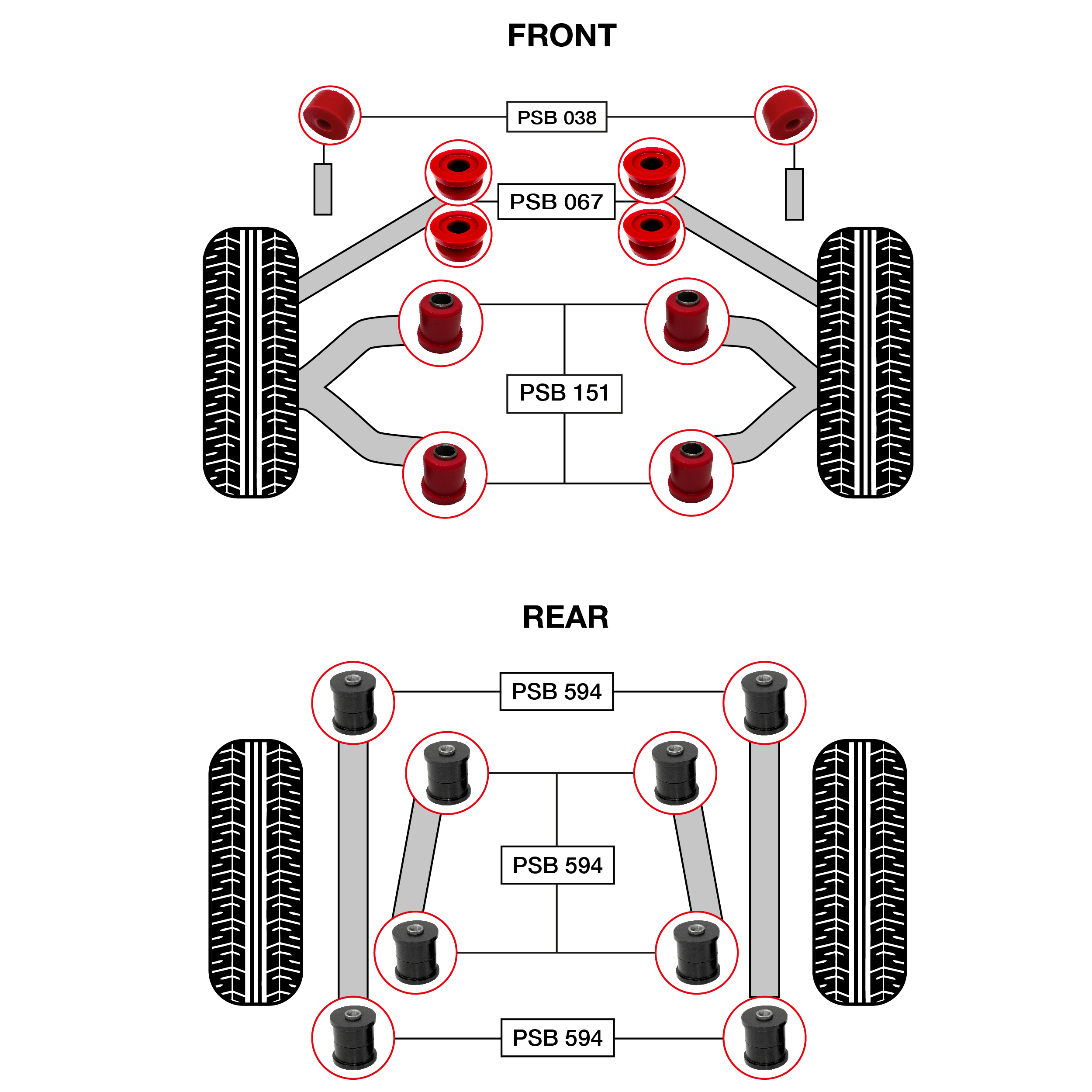 FRONT

PSB 038

PSB 067

PSB 151

REAR

PSB 594

PSB 594

PSB 594