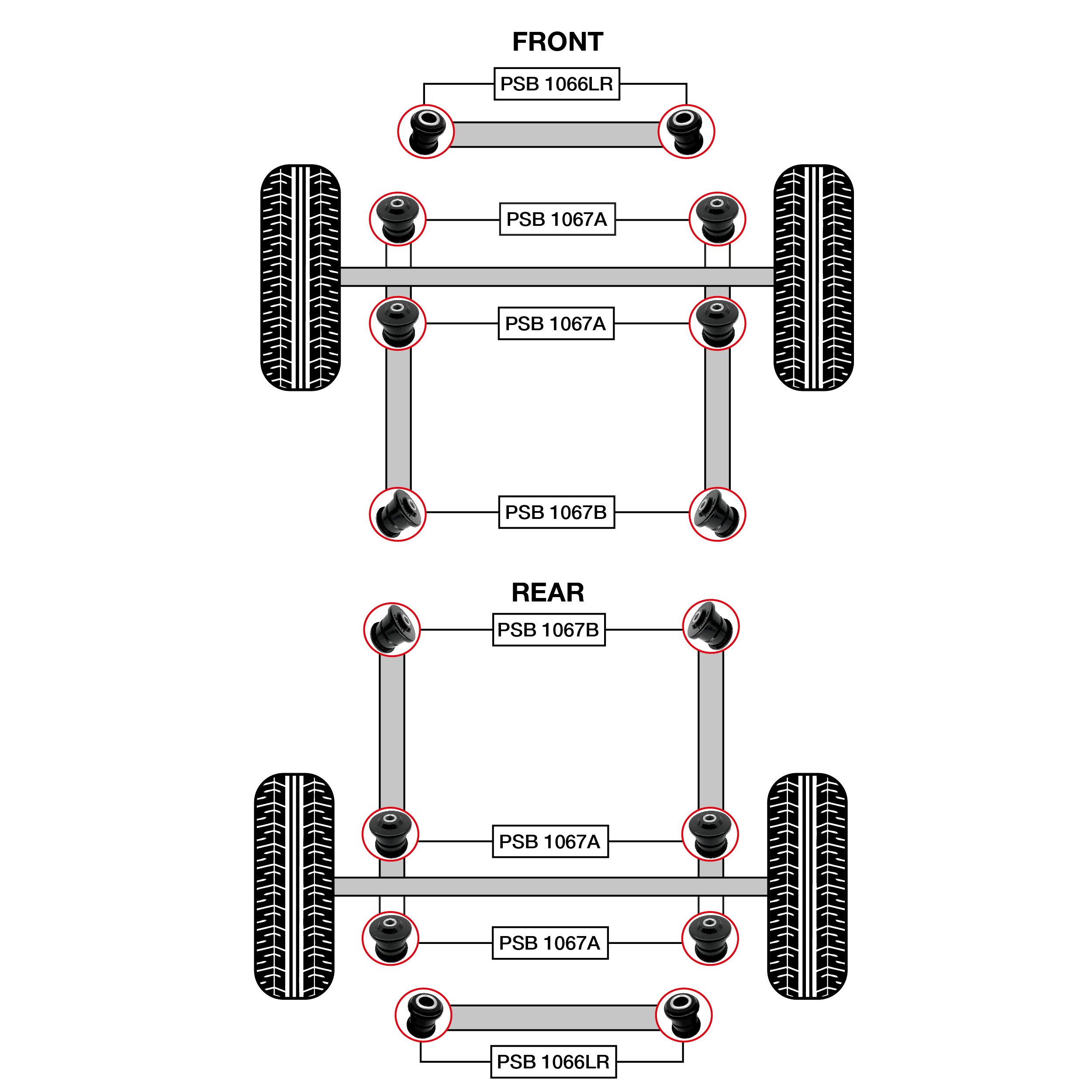 FRONT

PSB 1066LR

PSB 1067A

PSB 1067A

PSB 1067B

REAR

PSB 1067B

PSB 1067A

PSB 1067A

PSB 1066LR