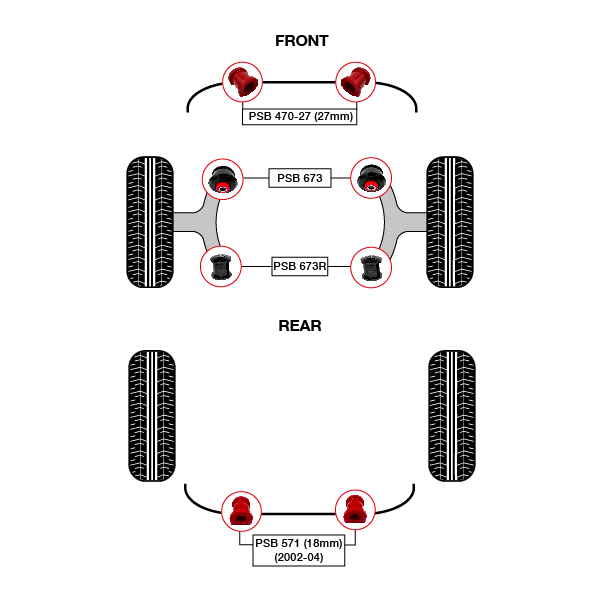 FRONT

PSB 470-27 (27mm)

PSB 673

PSB 673R

REAR

PSB 571 (18mm)
(2002-04)