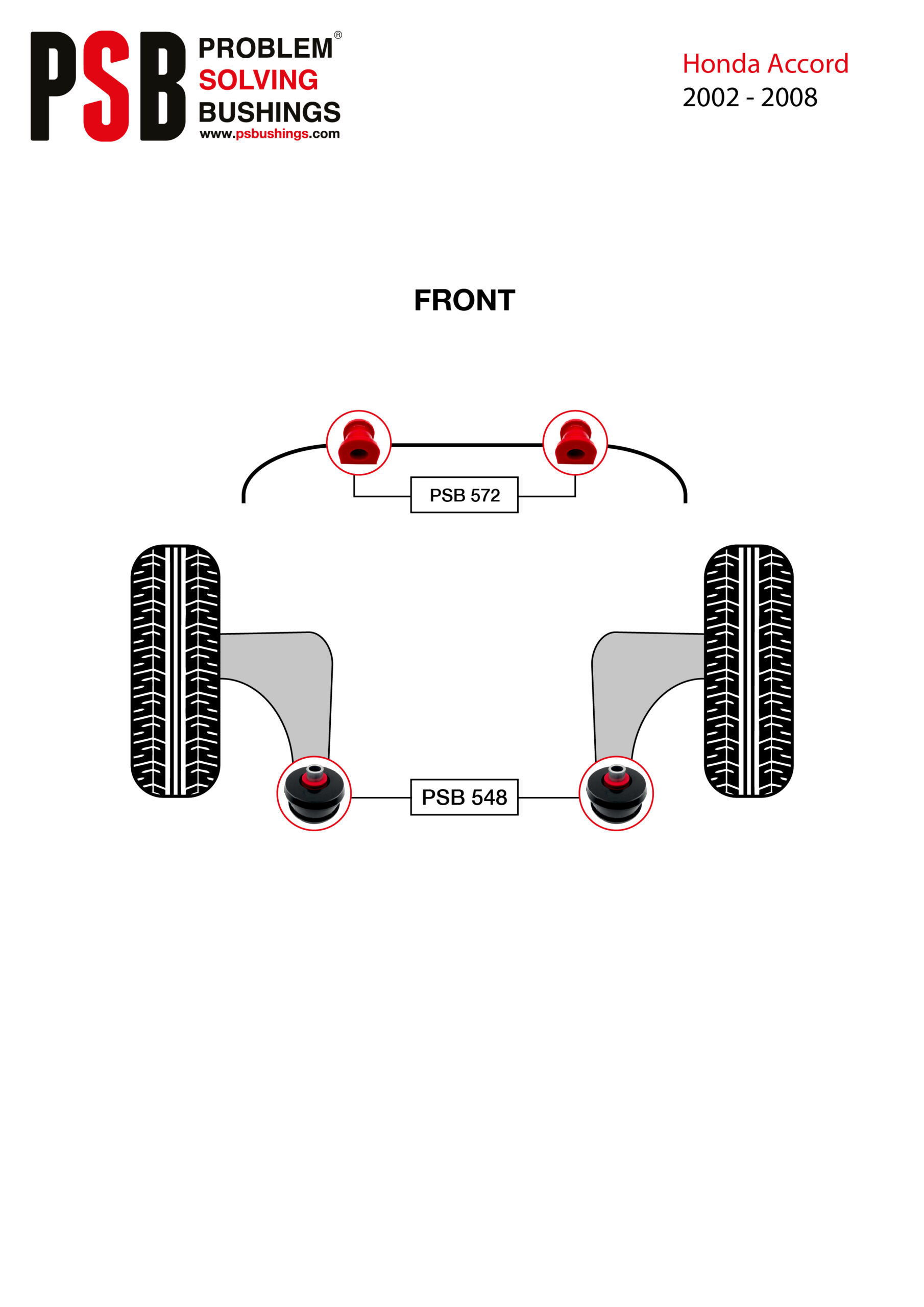 PSB PROBLEM® SOLVING BUSHINGS
www.psbushings.com

Honda Accord
2002 - 2008

FRONT

PSB 572

PSB 548