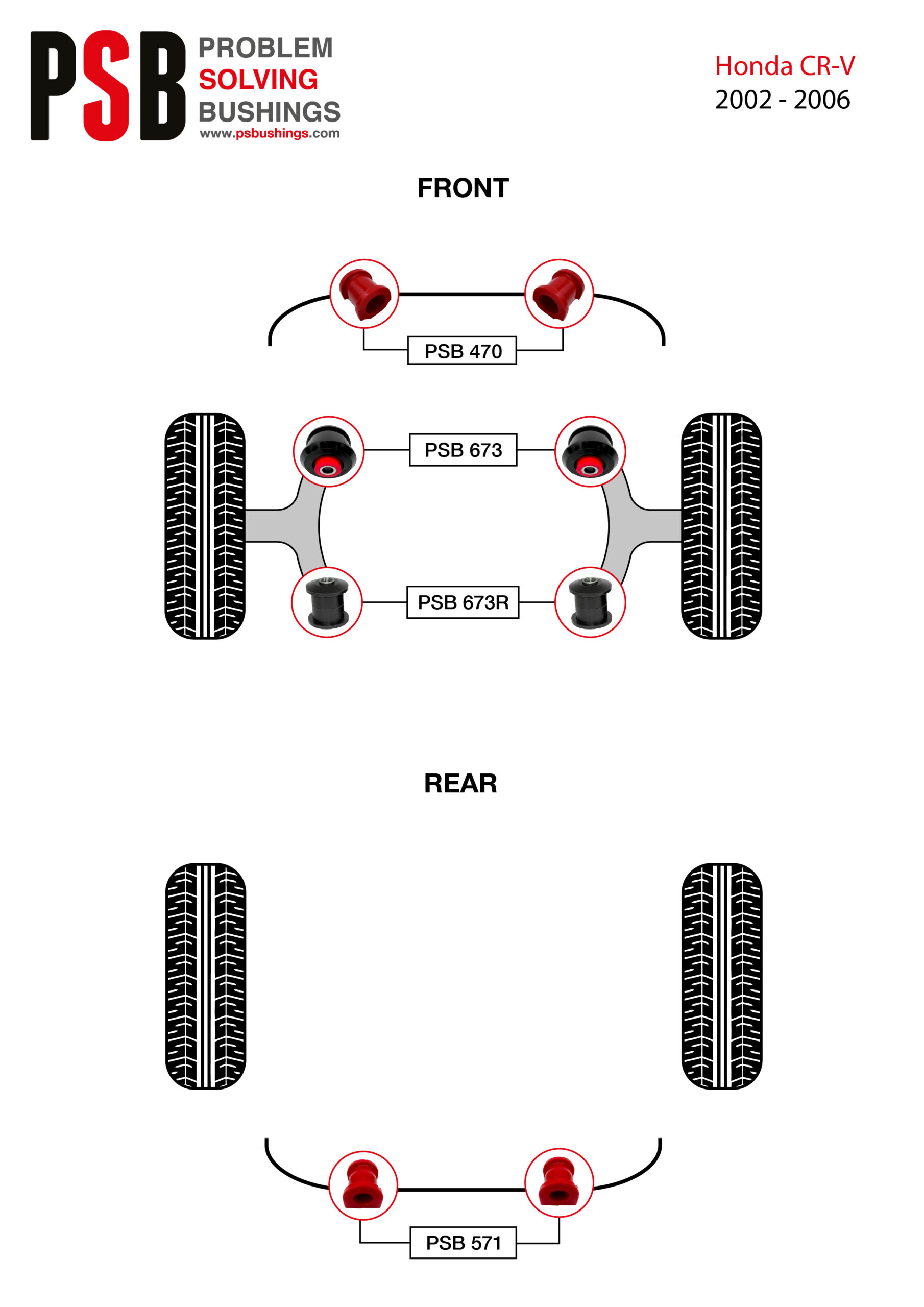 PSB PROBLEM SOLVING BUSHINGS
www.psbushings.com

Honda CR-V
2002 - 2006

FRONT

PSB 470

PSB 673

PSB 673R

REAR

PSB 571