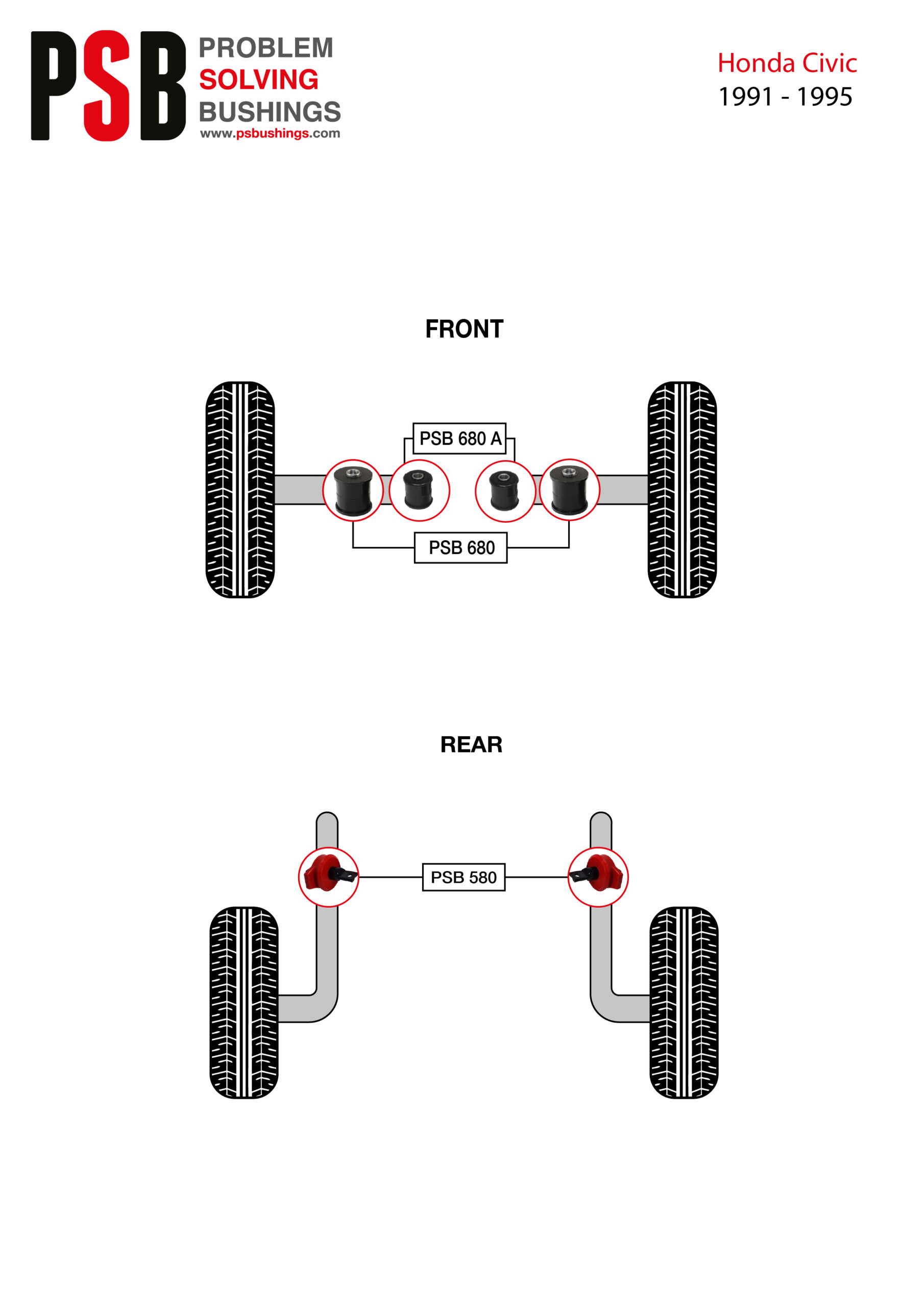 PSB PROBLEM SOLVING BUSHINGS
www.psbushings.com

Honda Civic
1991 - 1995

FRONT

PSB 680 A

PSB 680

REAR

PSB 580