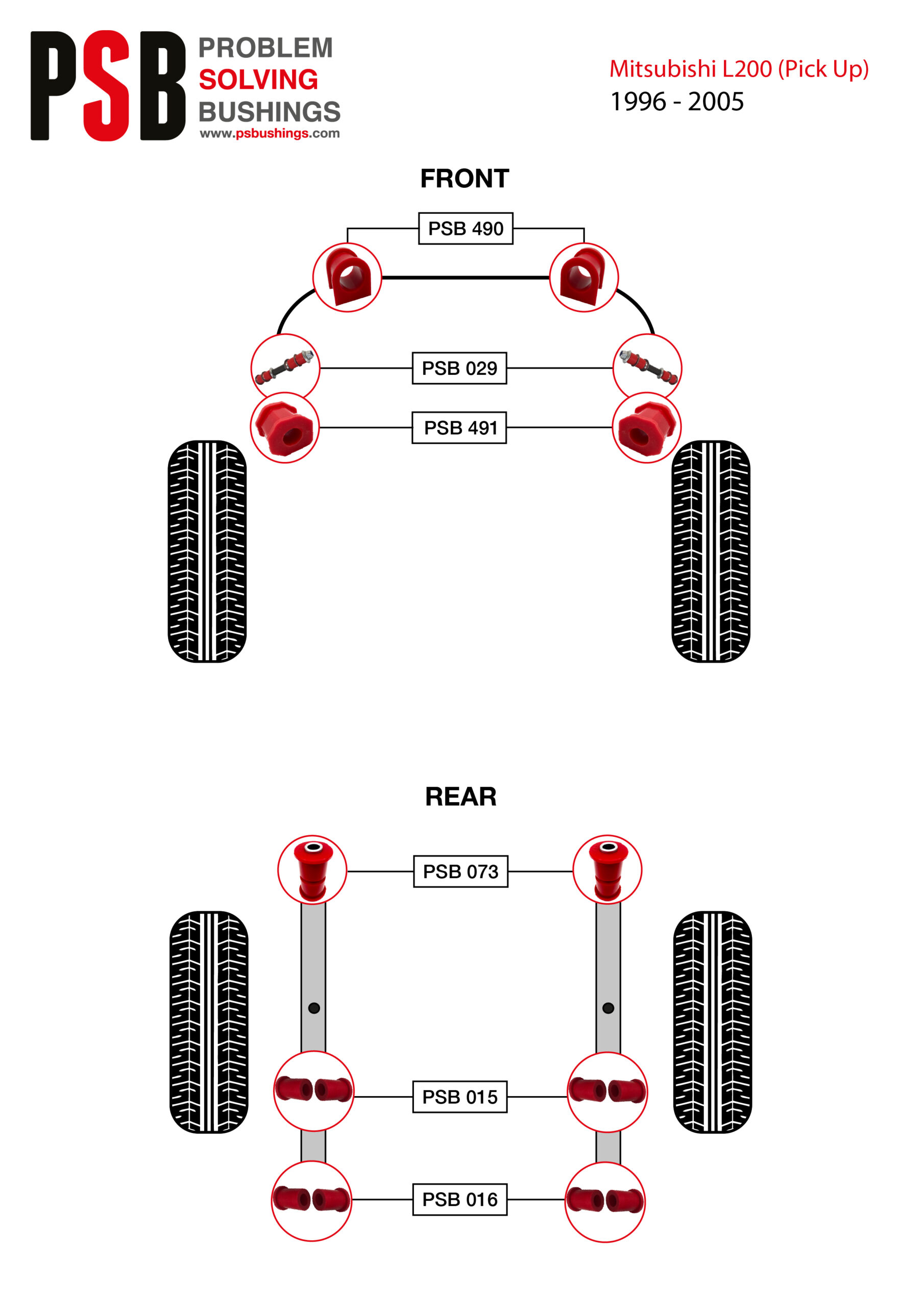 PSB PROBLEM SOLVING BUSHINGS
www.psbushings.com

Mitsubishi L200 (Pick Up)
1996 - 2005

FRONT

PSB 490

PSB 029

PSB 491

REAR

PSB 073

PSB 015

PSB 016