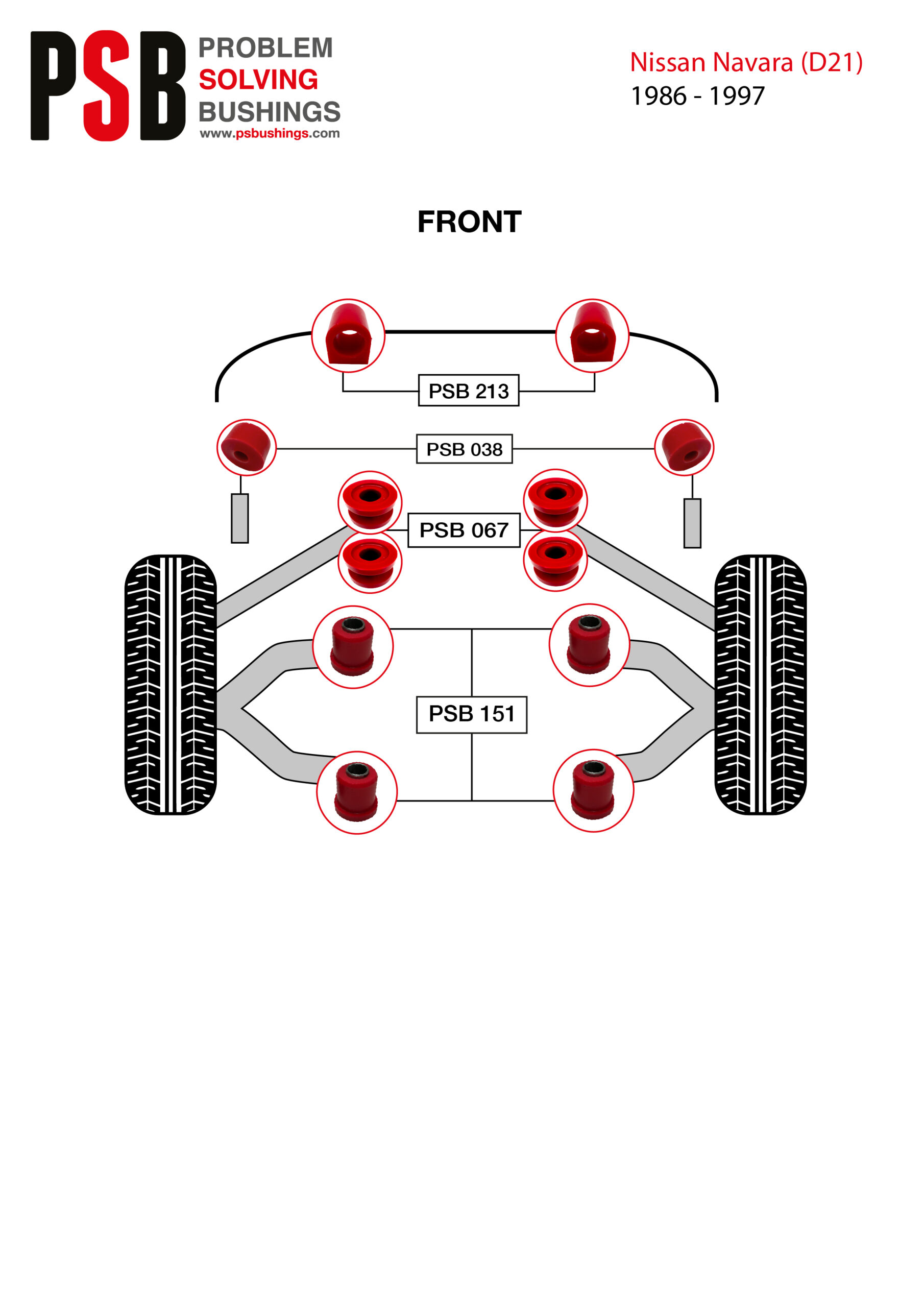 PSB PROBLEM SOLVING BUSHINGS www.psbushings.com

Nissan Navara (D21)
1986 - 1997

FRONT

PSB 213

PSB 038

PSB 067

PSB 151