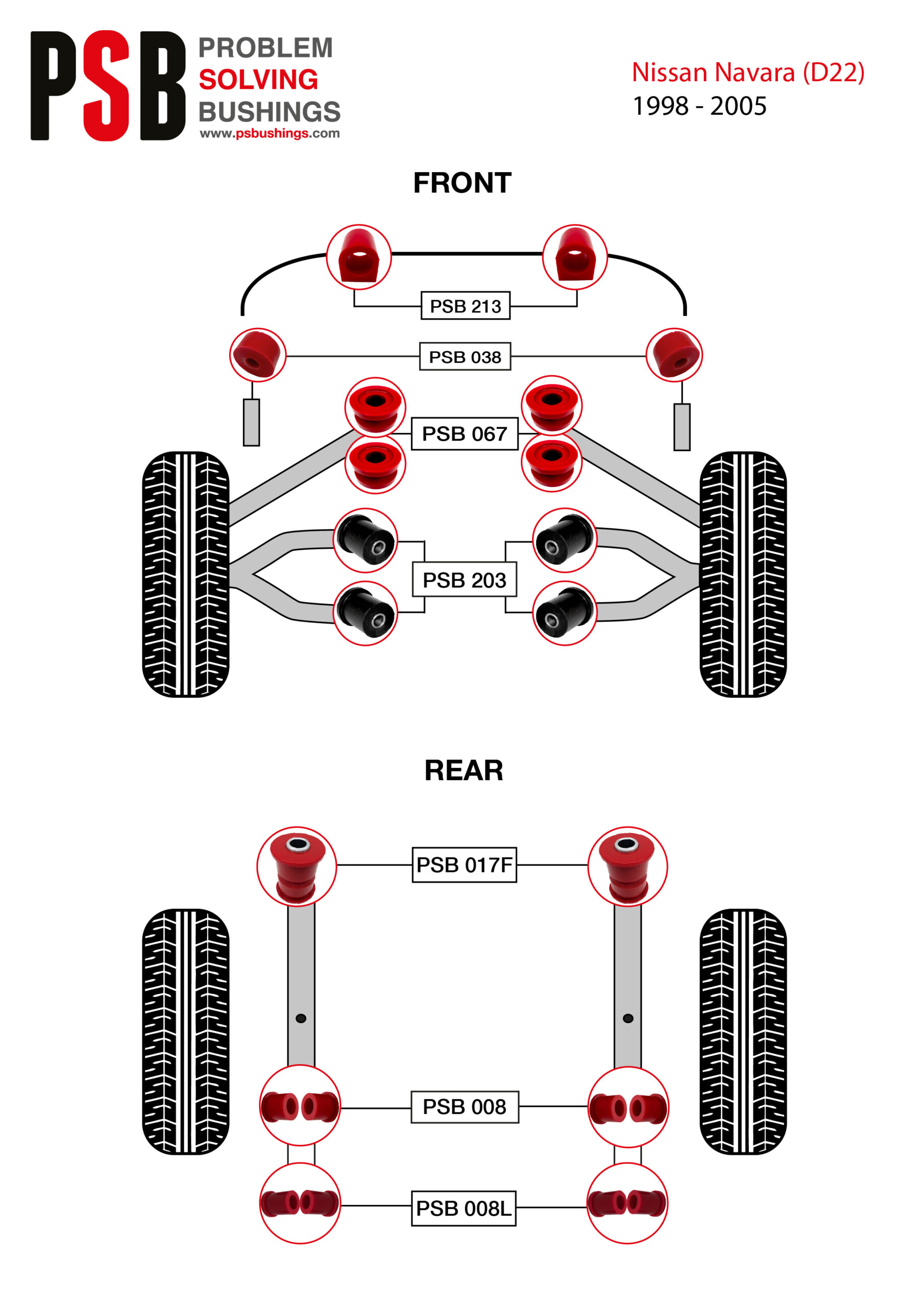 PSB PROBLEM SOLVING BUSHINGS
www.psbushings.com

Nissan Navara (D22)
1998 - 2005

FRONT

PSB 213

PSB 038

PSB 067

PSB 203

REAR

PSB 017F

PSB 008

PSB 008L