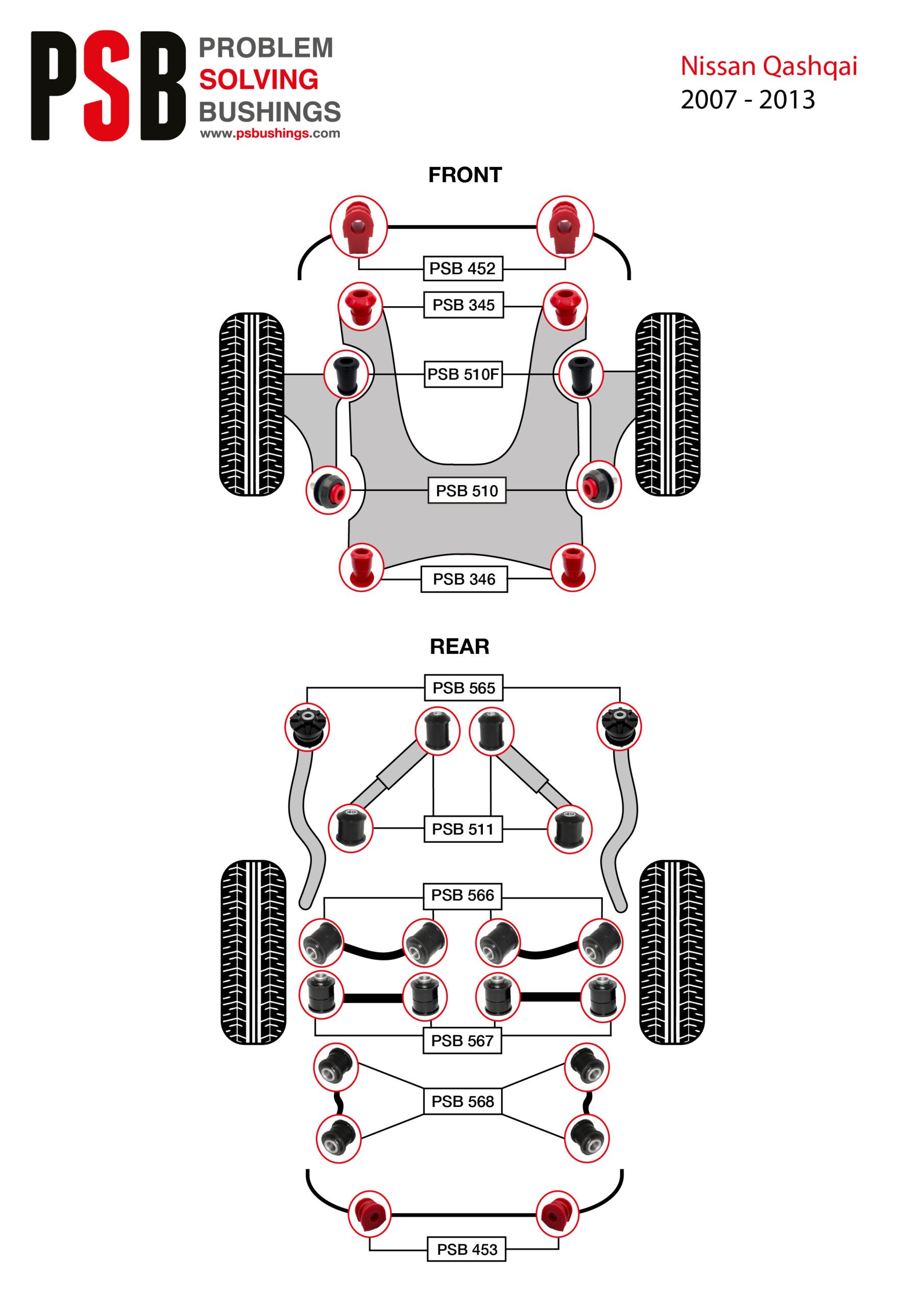 PSB PROBLEM SOLVING BUSHINGS
www.psbushings.com

Nissan Qashqai
2007 - 2013

FRONT

PSB 452

PSB 345

PSB 510F

PSB 510

PSB 346

REAR

PSB 565

PSB 511

PSB 566

PSB 567

PSB 568

PSB 453