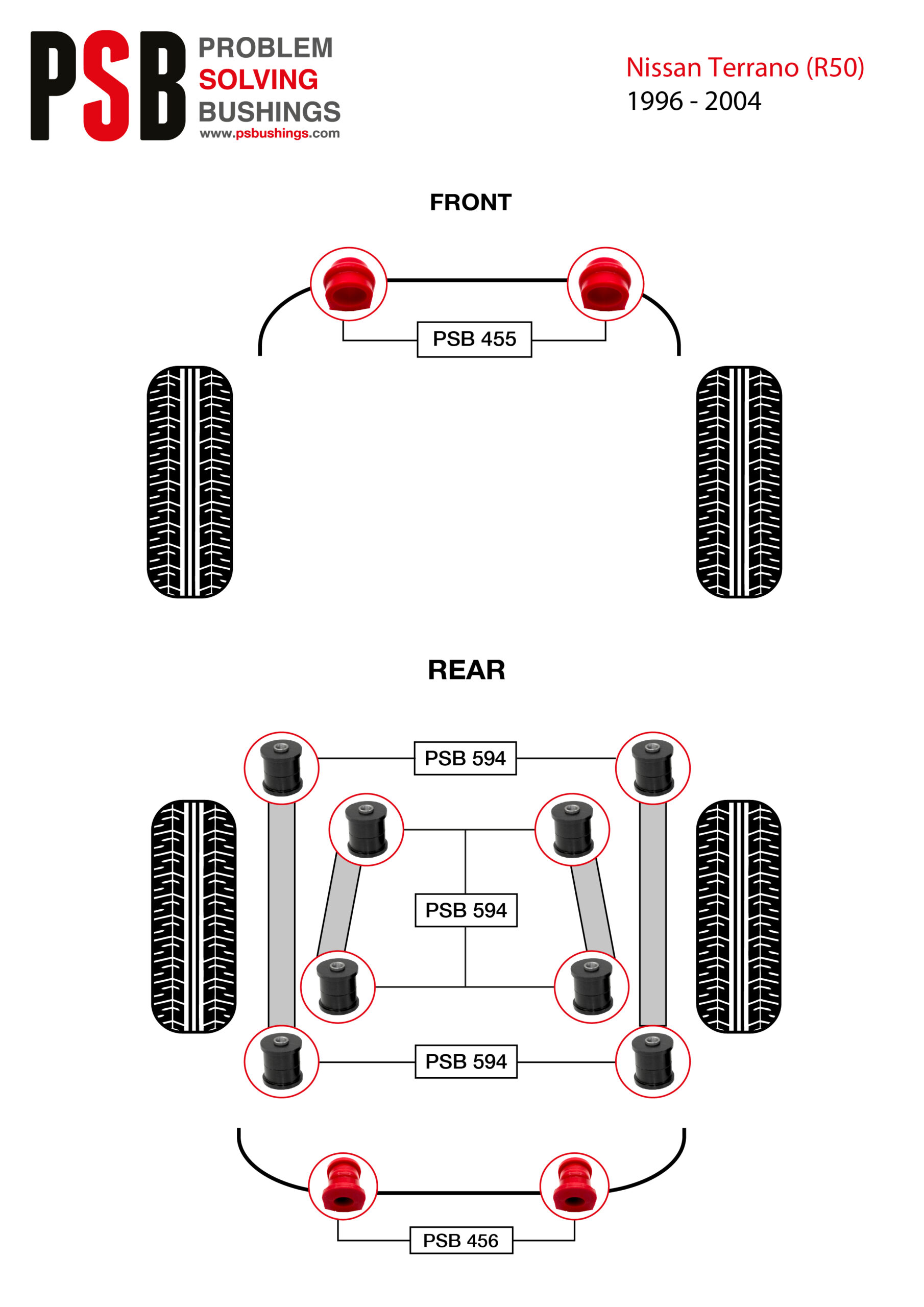 PSB PROBLEM SOLVING BUSHINGS
www.psbushings.com

Nissan Terrano (R50)
1996 - 2004

FRONT

PSB 455

REAR

PSB 594

PSB 594

PSB 594

PSB 456