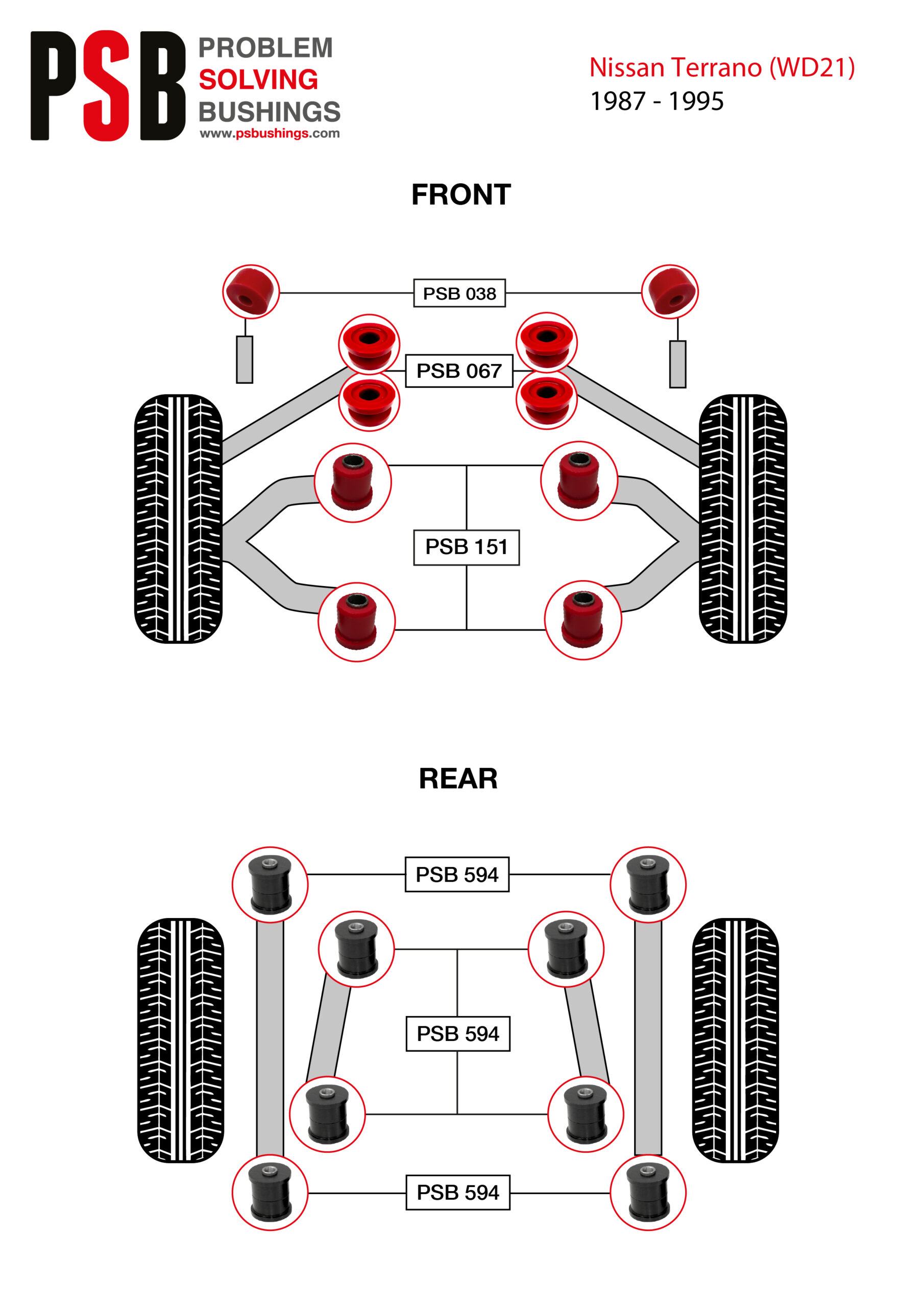 PSB PROBLEM SOLVING BUSHINGS www.psbushings.com

Nissan Terrano (WD21)
1987 - 1995

FRONT

PSB 038

PSB 067

PSB 151

REAR

PSB 594

PSB 594

PSB 594