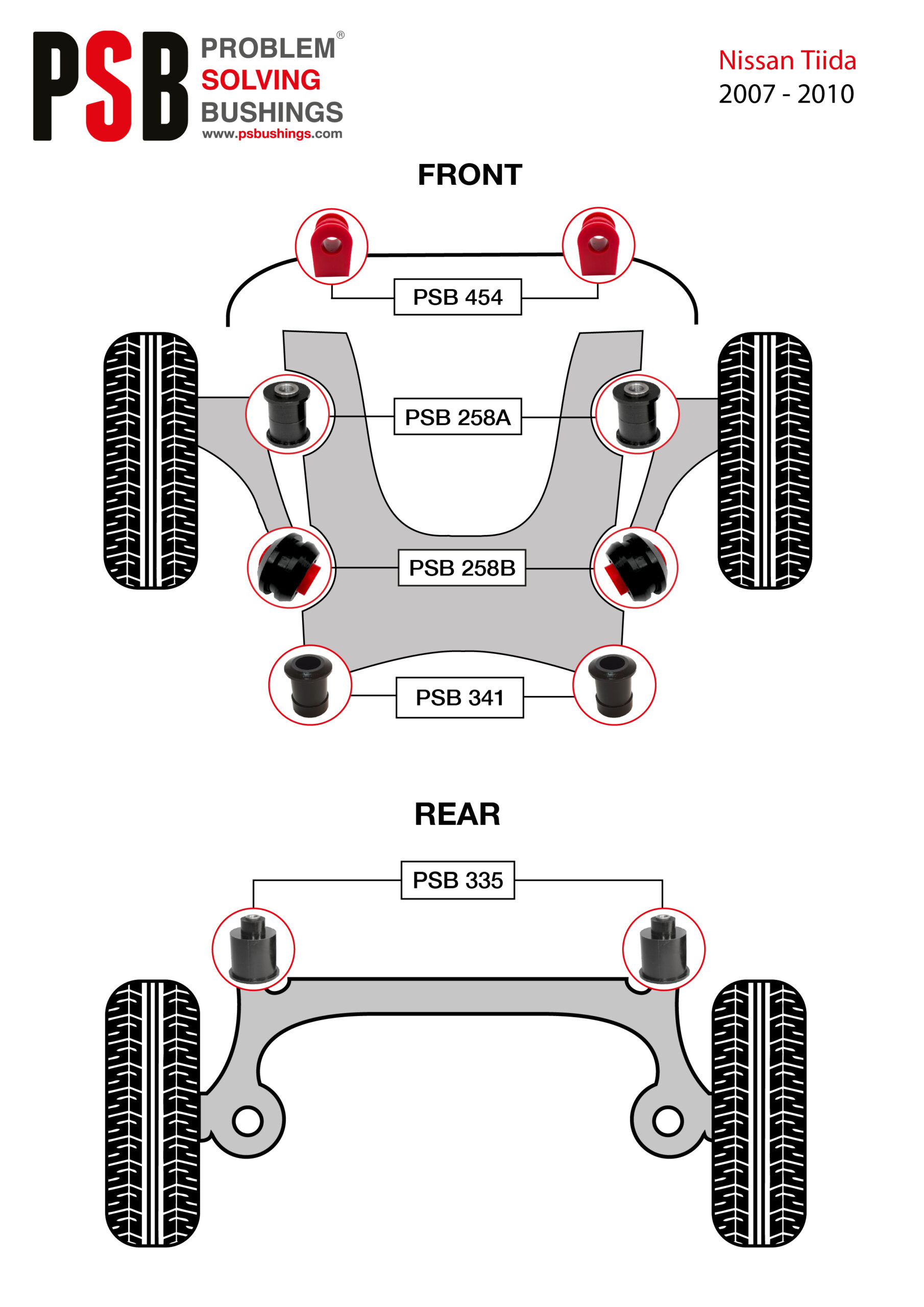 PSB PROBLEM® SOLVING BUSHINGS
www.psbushings.com

Nissan Tiida
2007 - 2010

FRONT

PSB 454

PSB 258A

PSB 258B

PSB 341

REAR

PSB 335