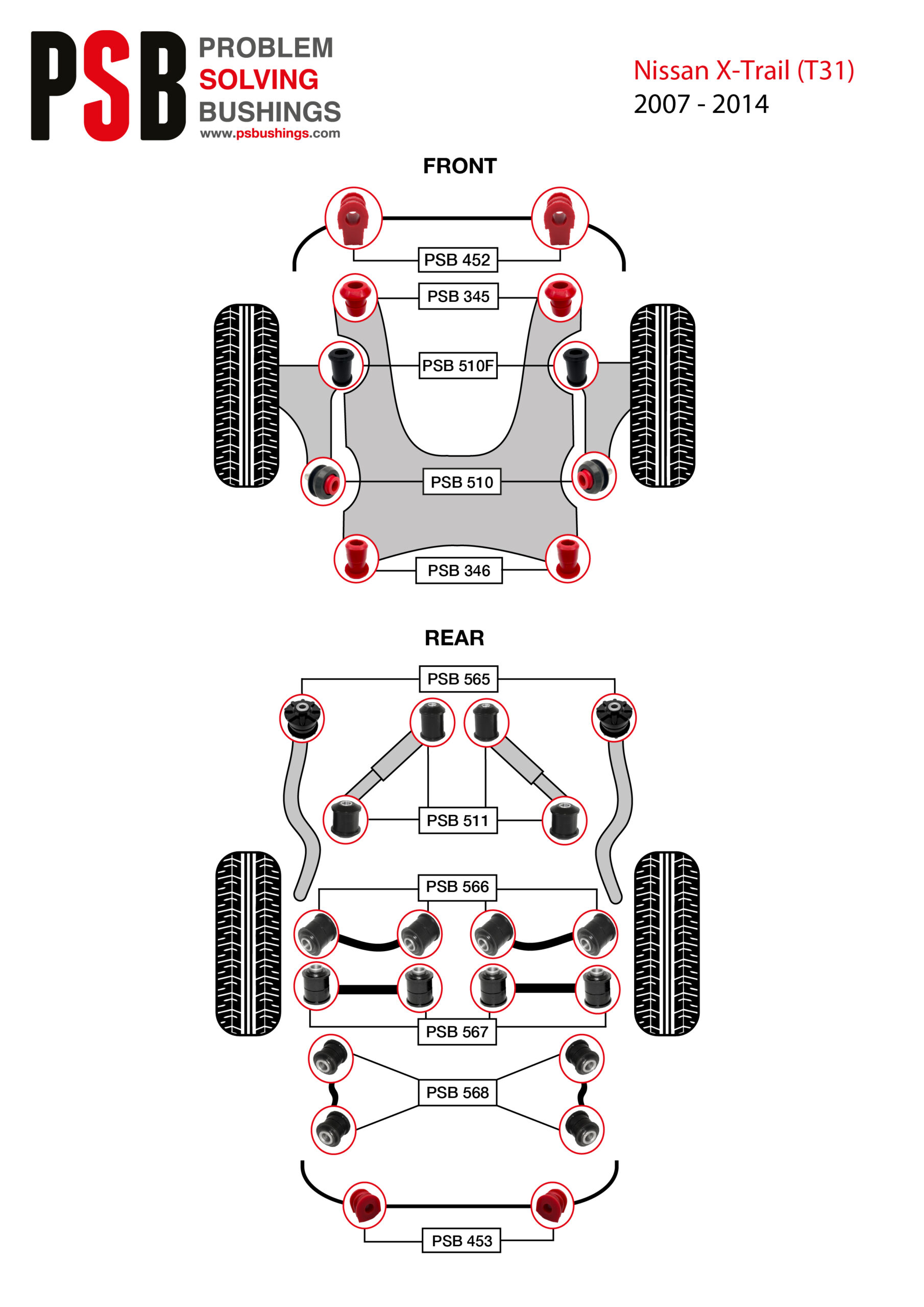 PSB PROBLEM SOLVING BUSHINGS
www.psbushings.com

Nissan X-Trail (T31)
2007 - 2014

FRONT

PSB 452

PSB 345

PSB 510F

PSB 510

PSB 346

REAR

PSB 565

PSB 511

PSB 566

PSB 567

PSB 568

PSB 453