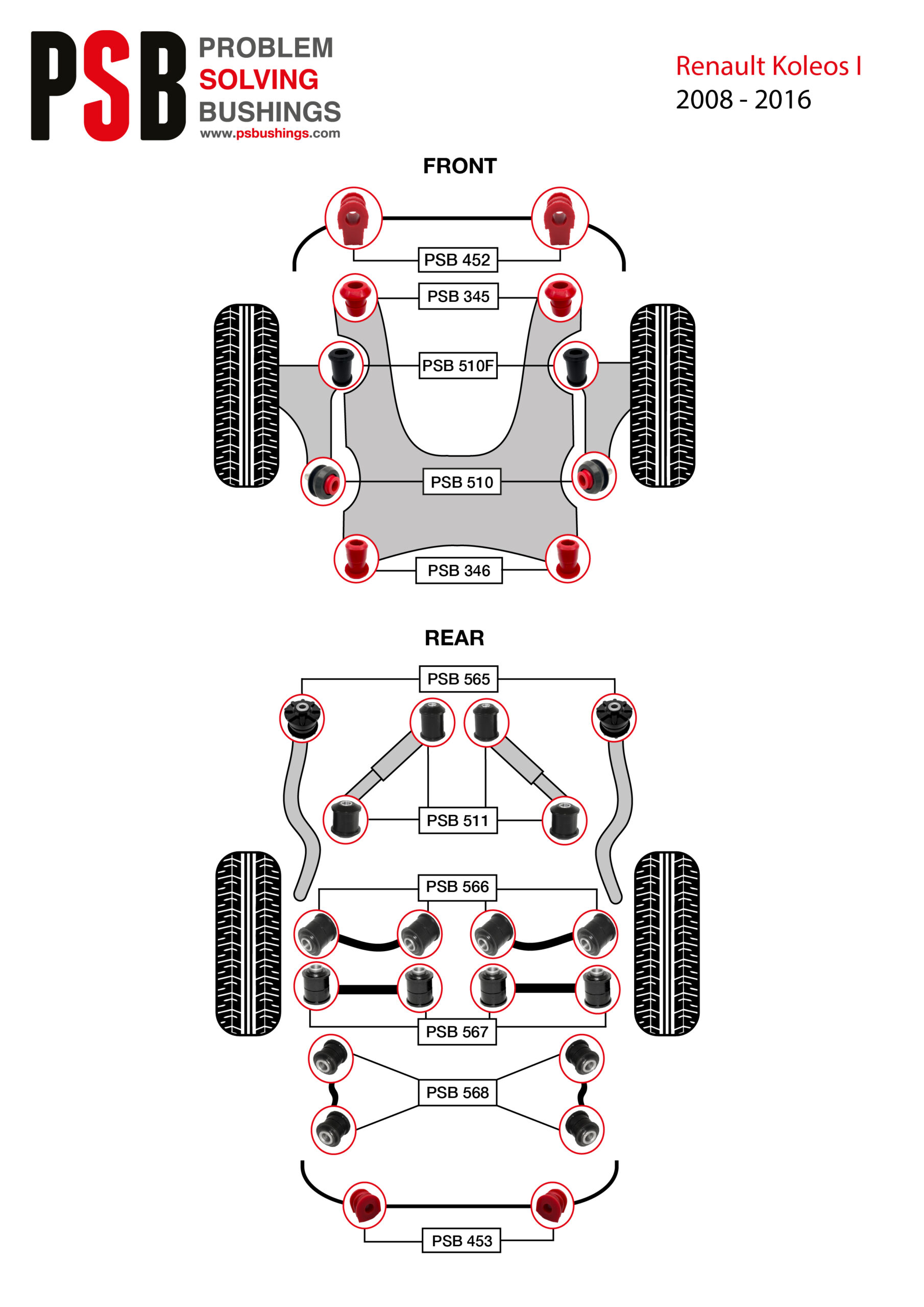 PSB PROBLEM SOLVING BUSHINGS
www.psbushings.com

Renault Koleos I
2008 - 2016

FRONT

PSB 452
PSB 345
PSB 510F
PSB 510
PSB 346

REAR

PSB 565
PSB 511
PSB 566
PSB 567
PSB 568
PSB 453