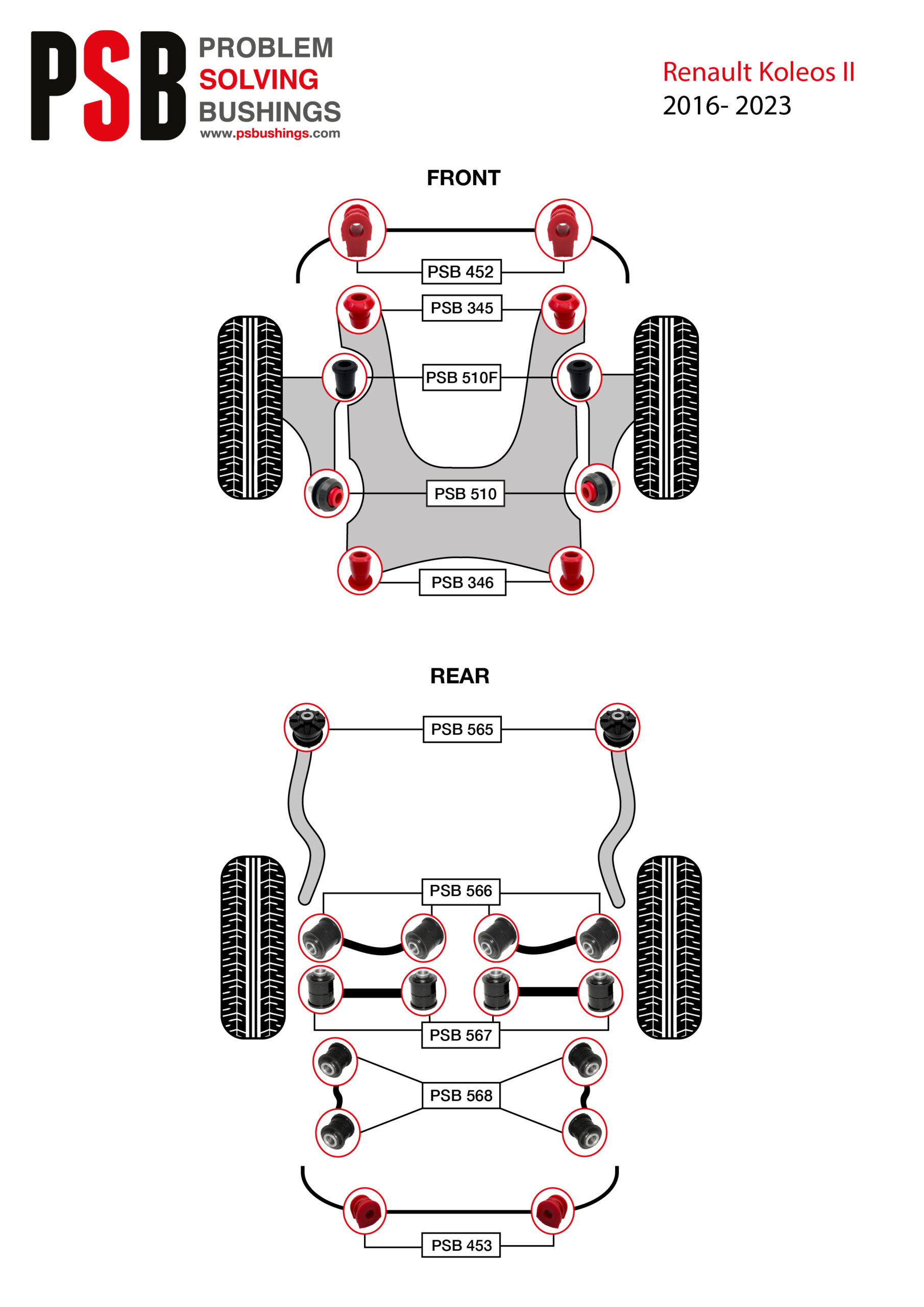 PSB PROBLEM SOLVING BUSHINGS
www.psbushings.com

Renault Koleos II
2016- 2023

FRONT

PSB 452

PSB 345

PSB 510F

PSB 510

PSB 346

REAR

PSB 565

PSB 566

PSB 567

PSB 568

PSB 453