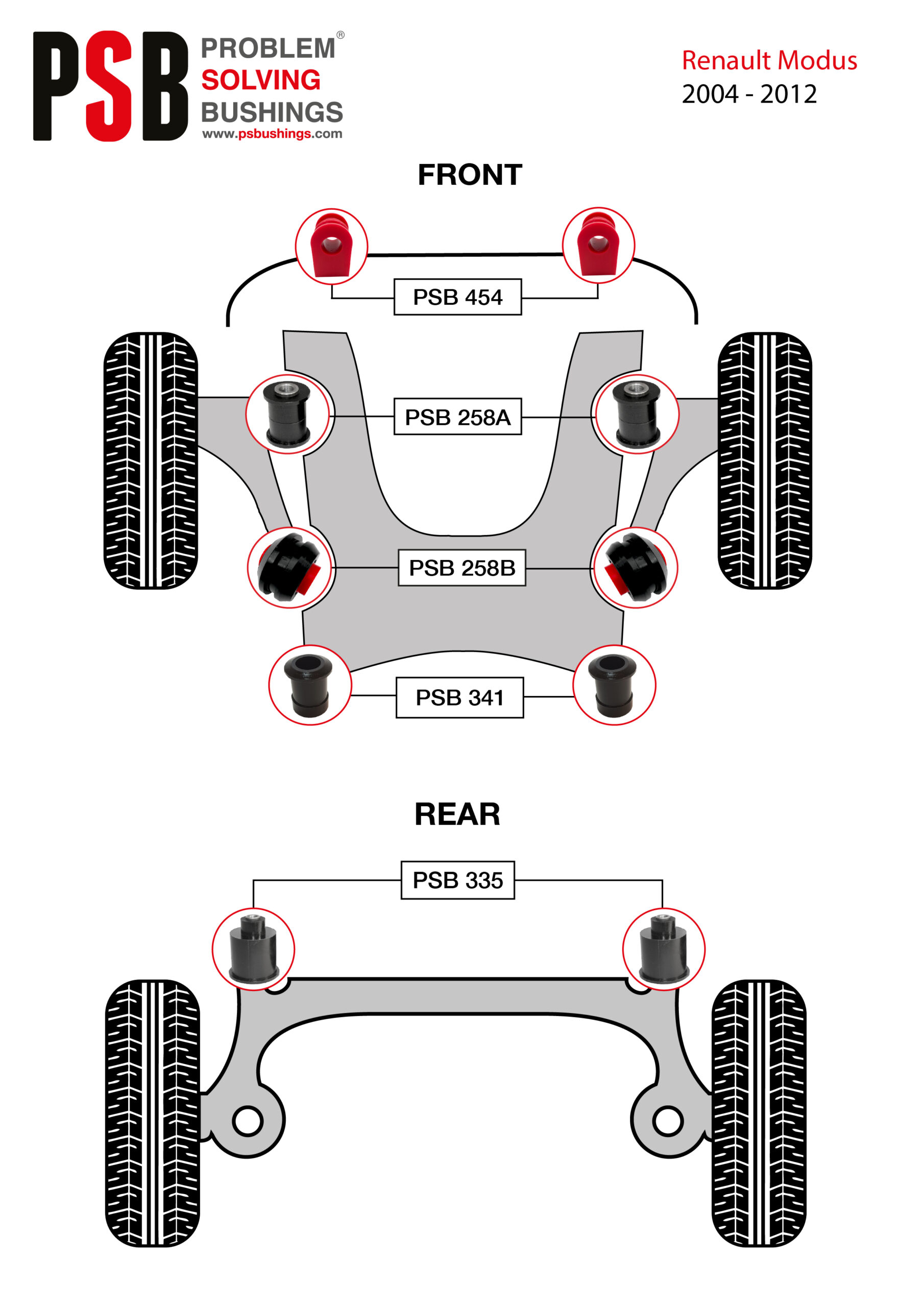 PSB PROBLEM® SOLVING BUSHINGS
www.psbushings.com

Renault Modus
2004 - 2012

FRONT

PSB 454

PSB 258A

PSB 258B

PSB 341

REAR

PSB 335