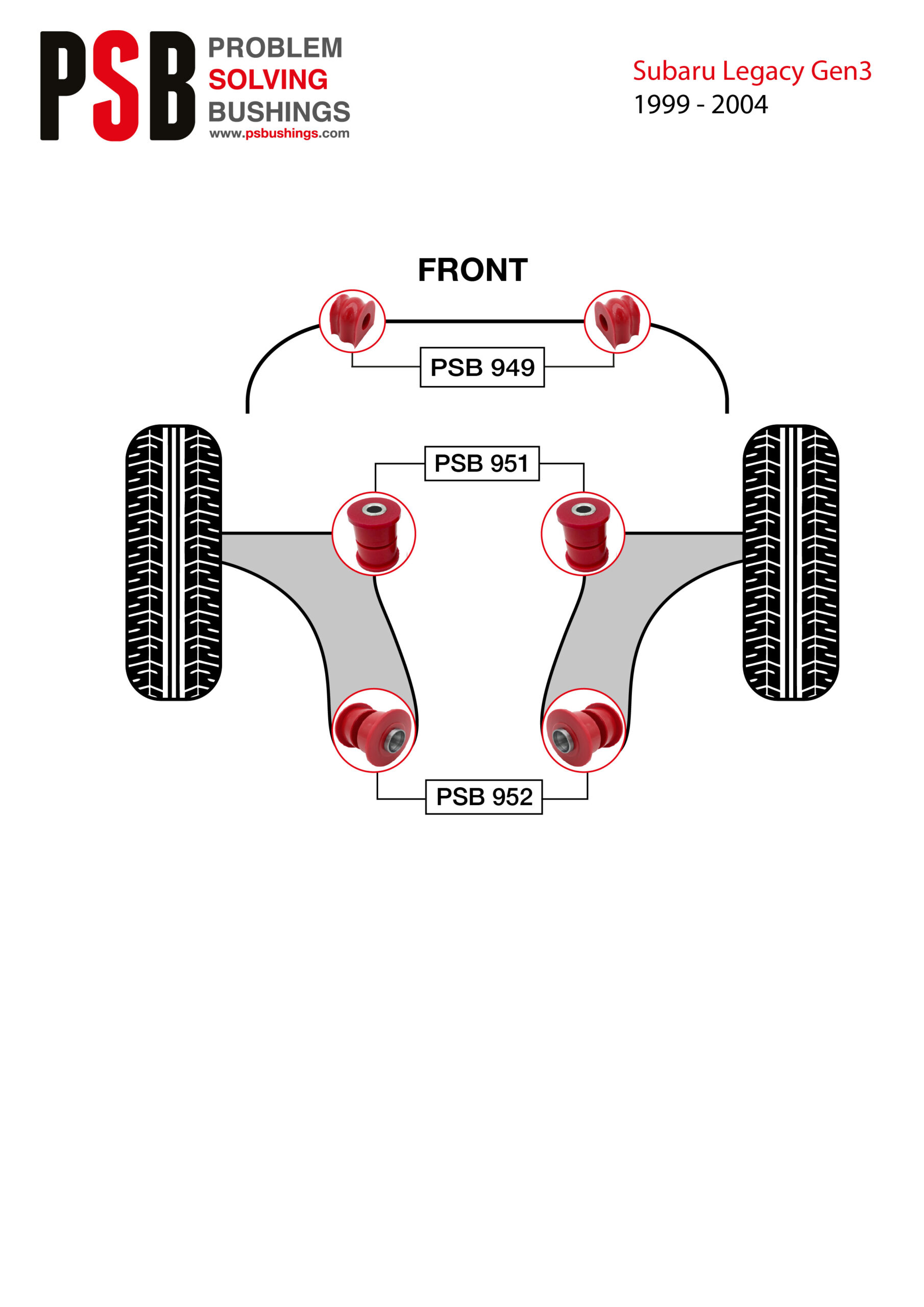 PSB PROBLEM SOLVING BUSHINGS
www.psbushings.com

Subaru Legacy Gen3
1999 - 2004

FRONT

PSB 949

PSB 951

PSB 952