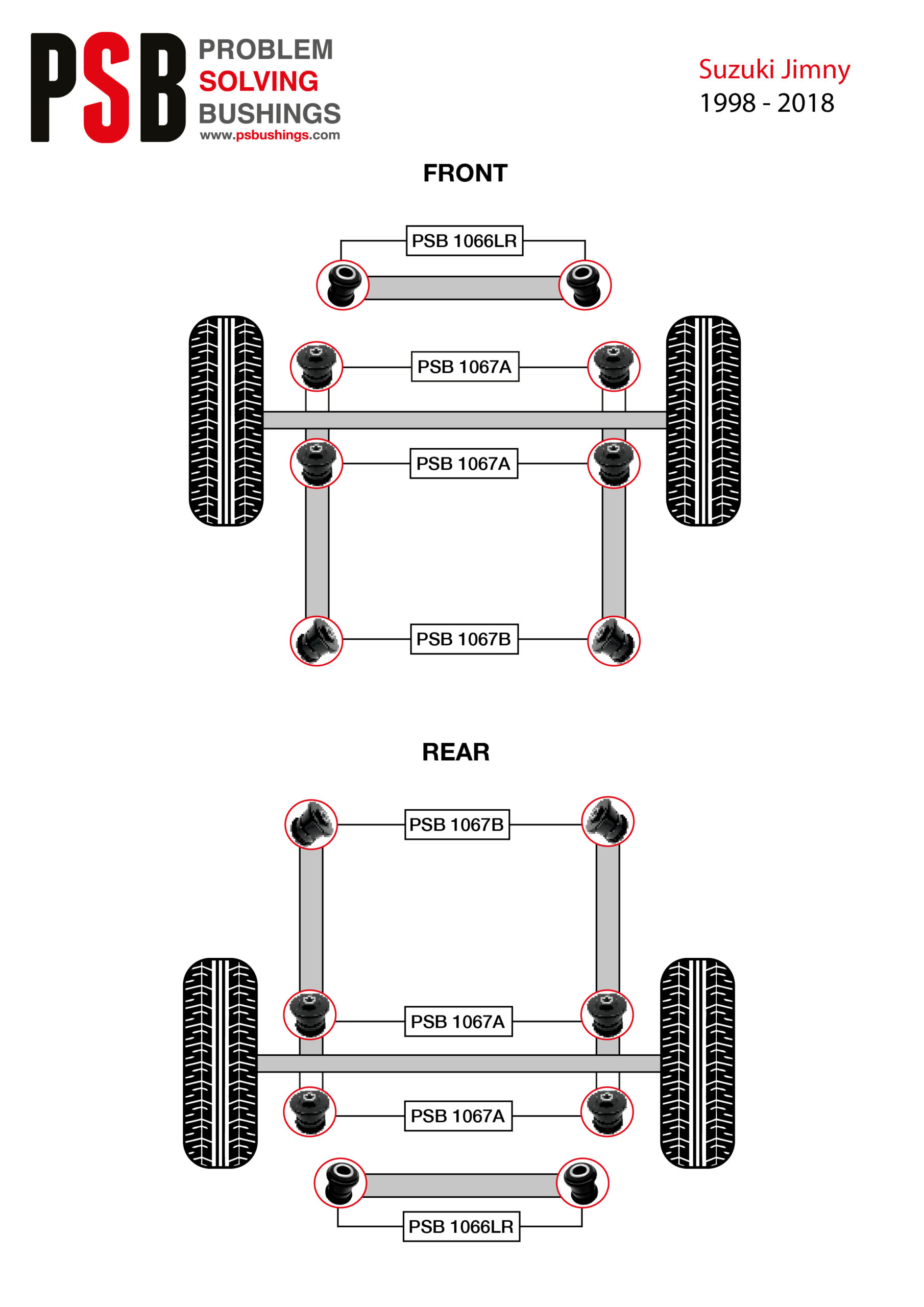 PSB PROBLEM SOLVING BUSHINGS
www.psbushings.com

Suzuki Jimny
1998 - 2018

FRONT

PSB 1066LR

PSB 1067A

PSB 1067A

PSB 1067B

REAR

PSB 1067B

PSB 1067A

PSB 1067A

PSB 1066LR