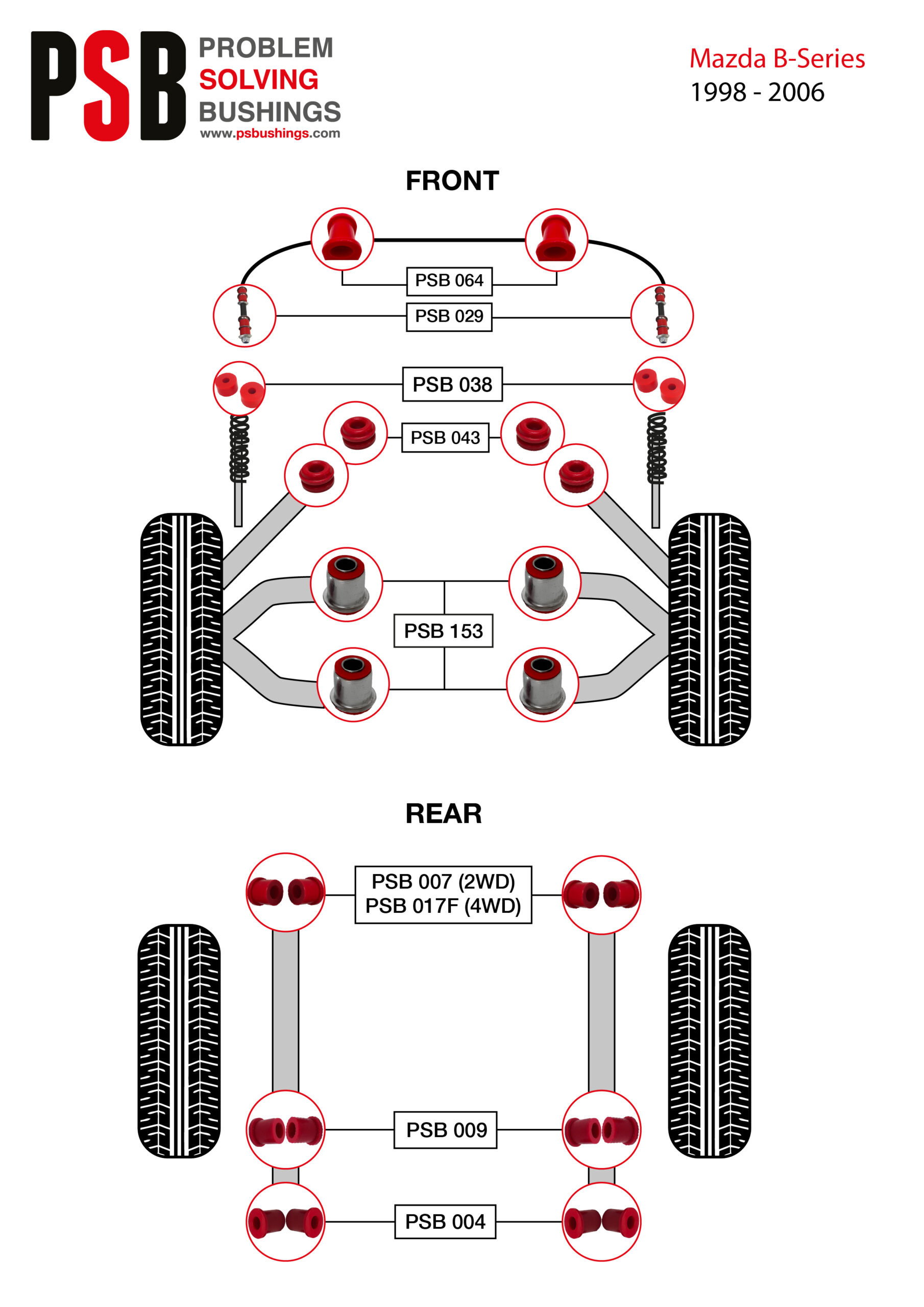 PSB
PROBLEM
SOLVING
BUSHINGS
www.psbushings.com

Mazda B-Series
1998 - 2006

FRONT

PSB 064
PSB 029
PSB 038
PSB 043
PSB 153

REAR

PSB 007 (2WD)
PSB 017F (4WD)
PSB 009
PSB 004