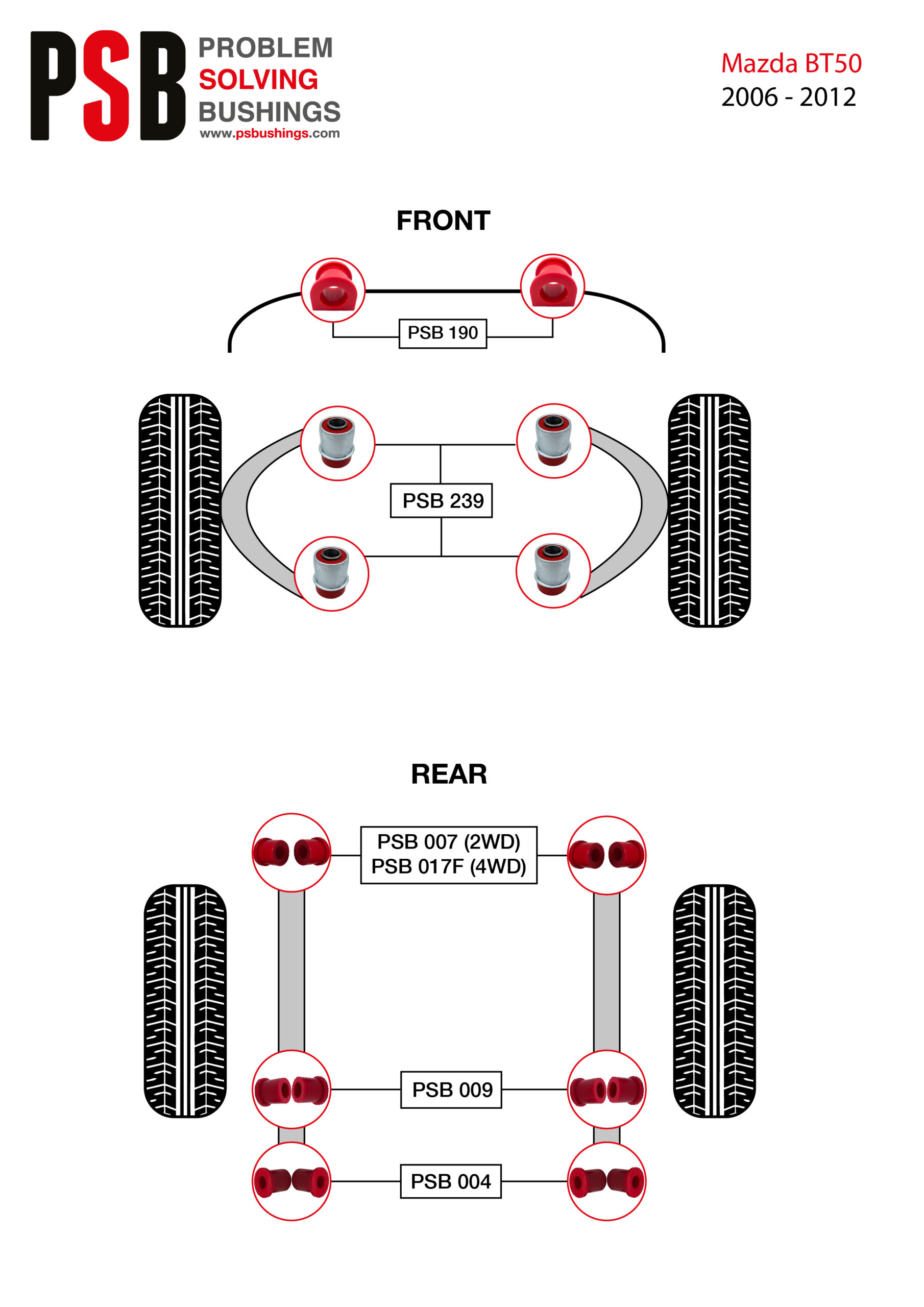 PSB PROBLEM SOLVING BUSHINGS
www.psbushings.com

Mazda BT50
2006 - 2012

FRONT

PSB 190

PSB 239

REAR

PSB 007 (2WD)
PSB 017F (4WD)

PSB 009

PSB 004