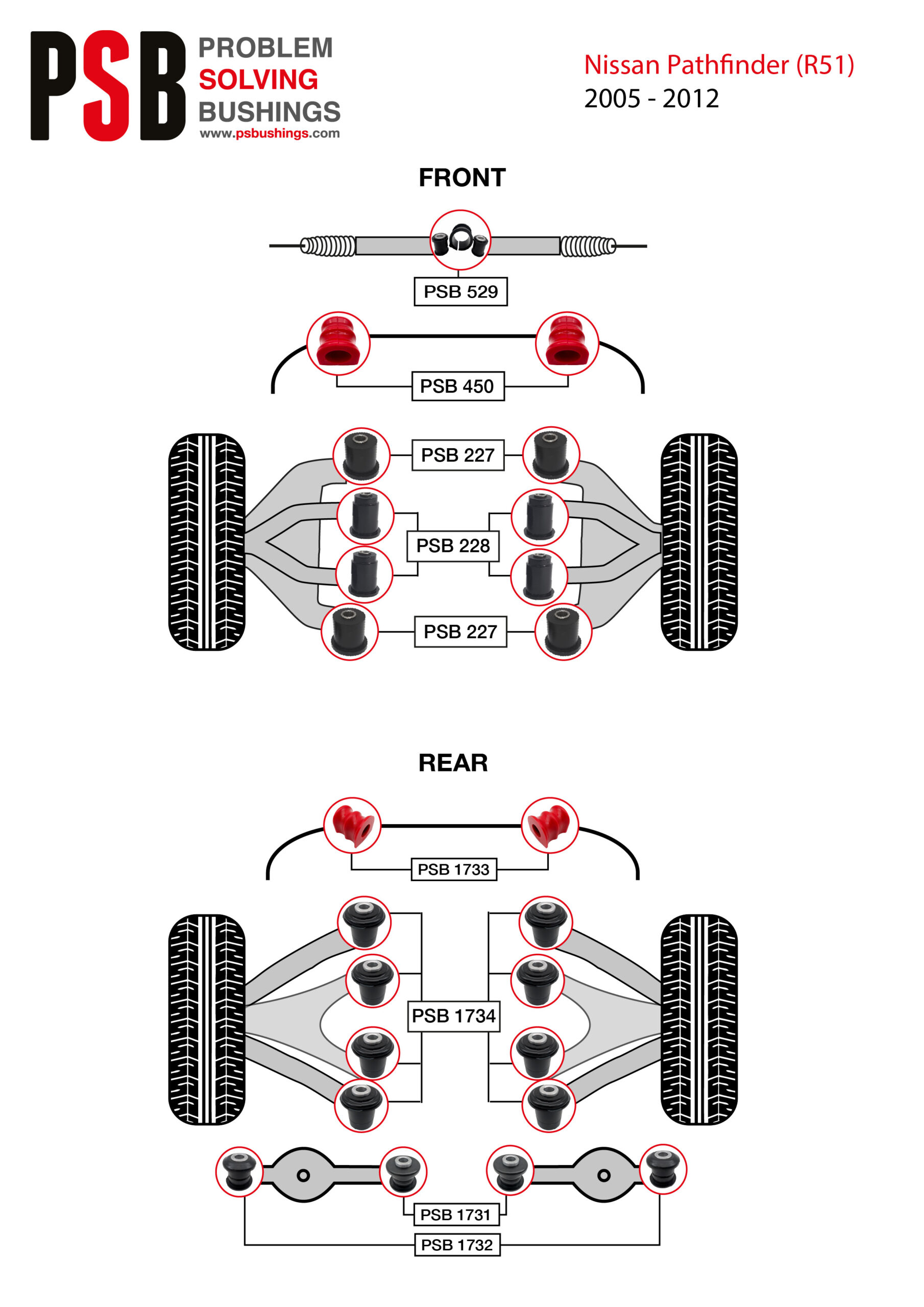 PSB PROBLEM SOLVING BUSHINGS
www.psbushings.com

Nissan Pathfinder (R51)
2005 - 2012

FRONT

PSB 529

PSB 450

PSB 227

PSB 228

PSB 227

REAR

PSB 1733

PSB 1734

PSB 1731

PSB 1732