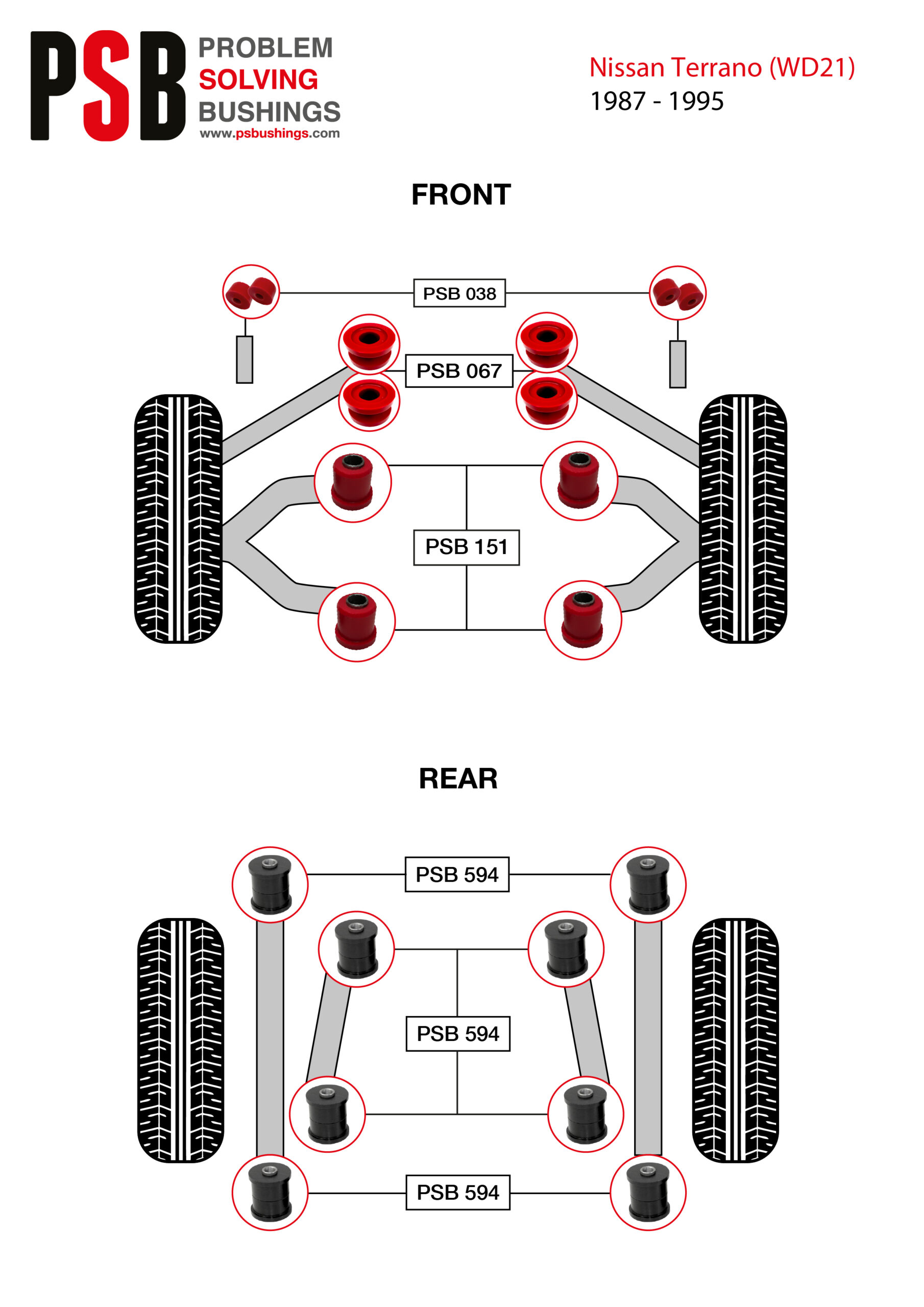 PSB PROBLEM SOLVING BUSHINGS
www.psbushings.com

Nissan Terrano (WD21)
1987 - 1995

FRONT

PSB 038

PSB 067

PSB 151

REAR

PSB 594

PSB 594

PSB 594